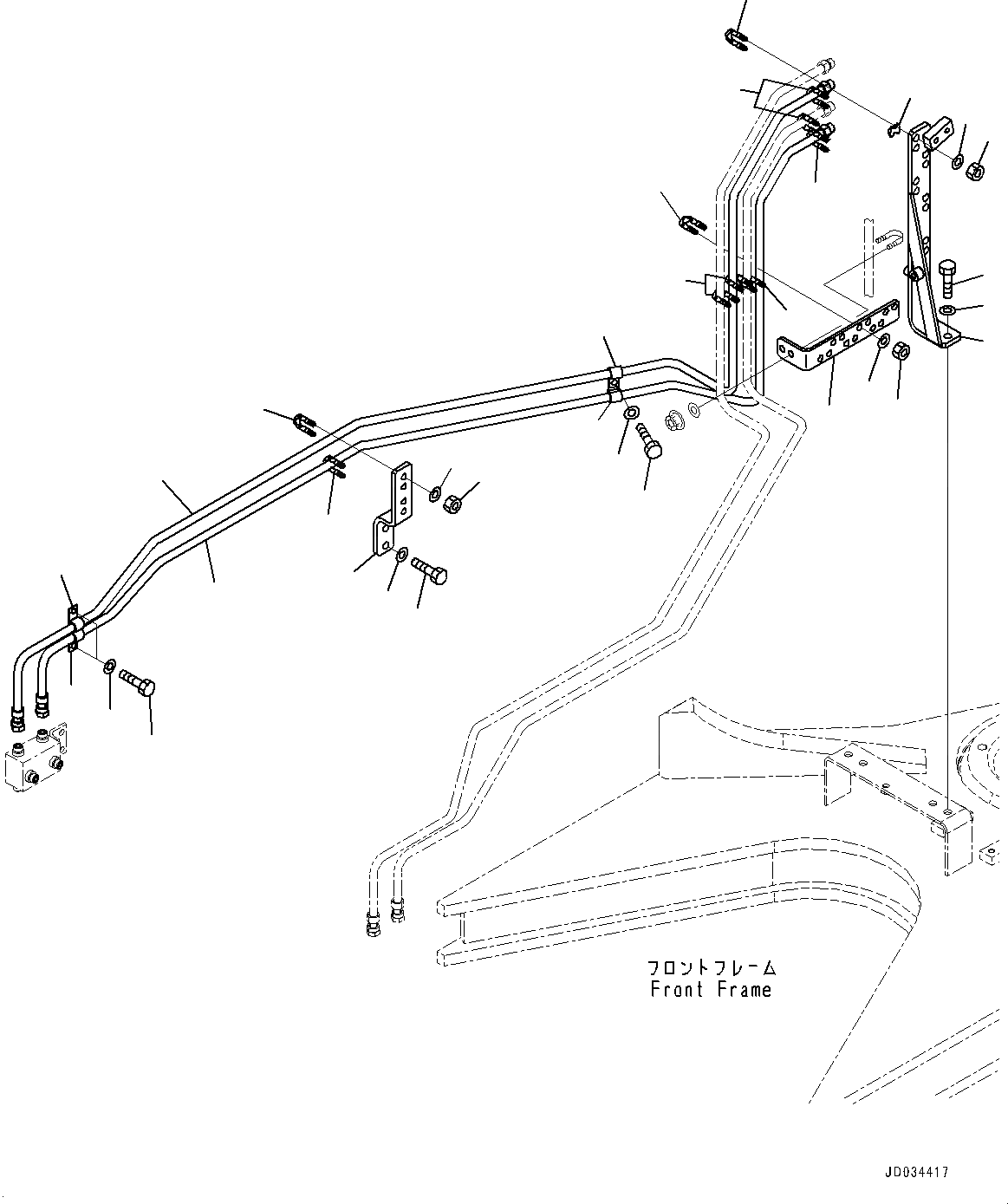 フロントフレーム
Front Frame

JD034417