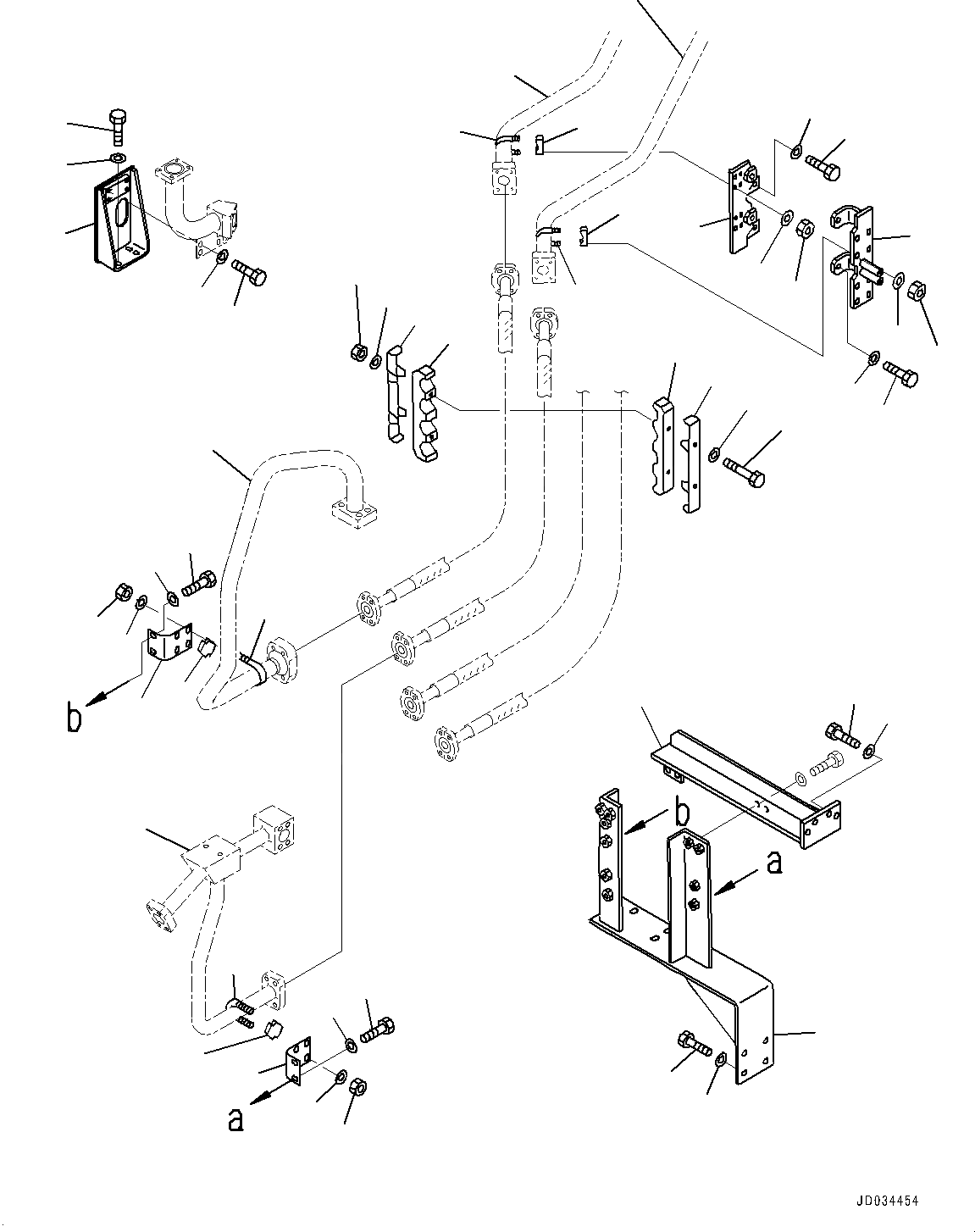 b

b

a

a

JD034454