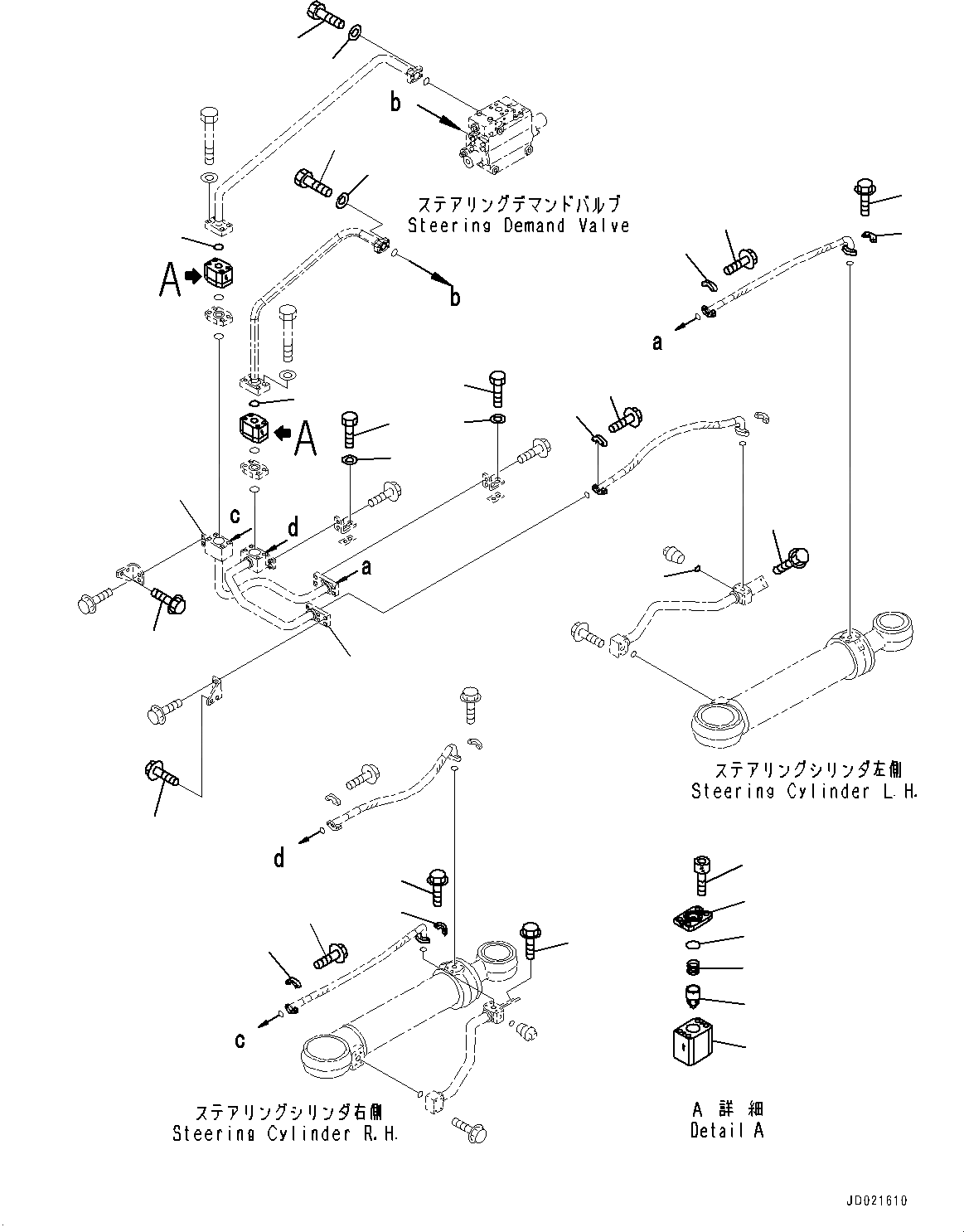 b

ステアリングデマンドバルブ
Steering Demand Valve

A

b

a

A

c

d

a

ステアリングシリンダ左側
Steering Cylinder L.H.

d

c

ステアリングシリンダ右側
Steering Cylinder R.H.

A 詳 細
Detail A

JD021610