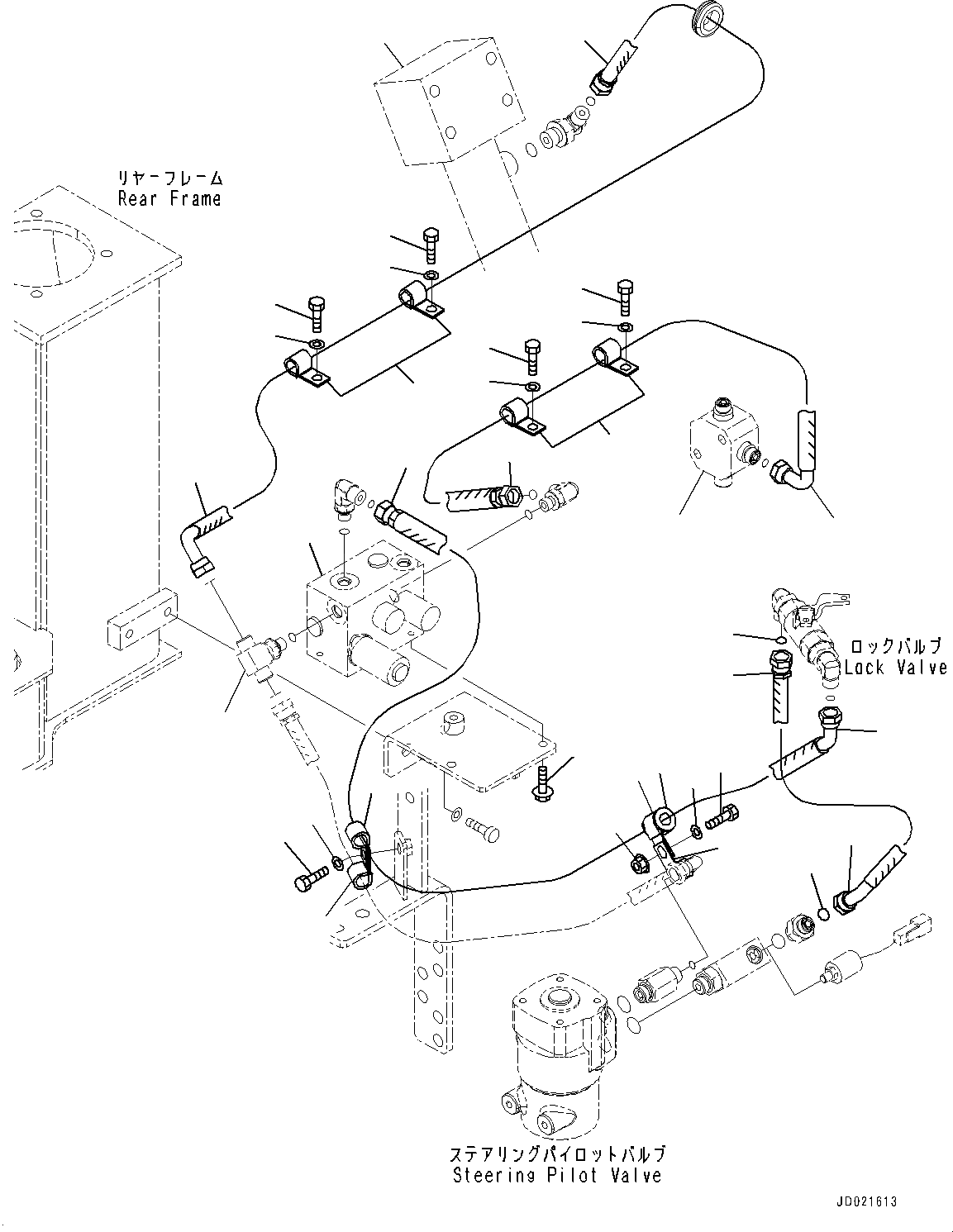 リヤーフレーム
Rear Frame

ロックバルブ
Lock Valve

ステアリングパイロットバルブ
Steering Pilot Valve

JD021613