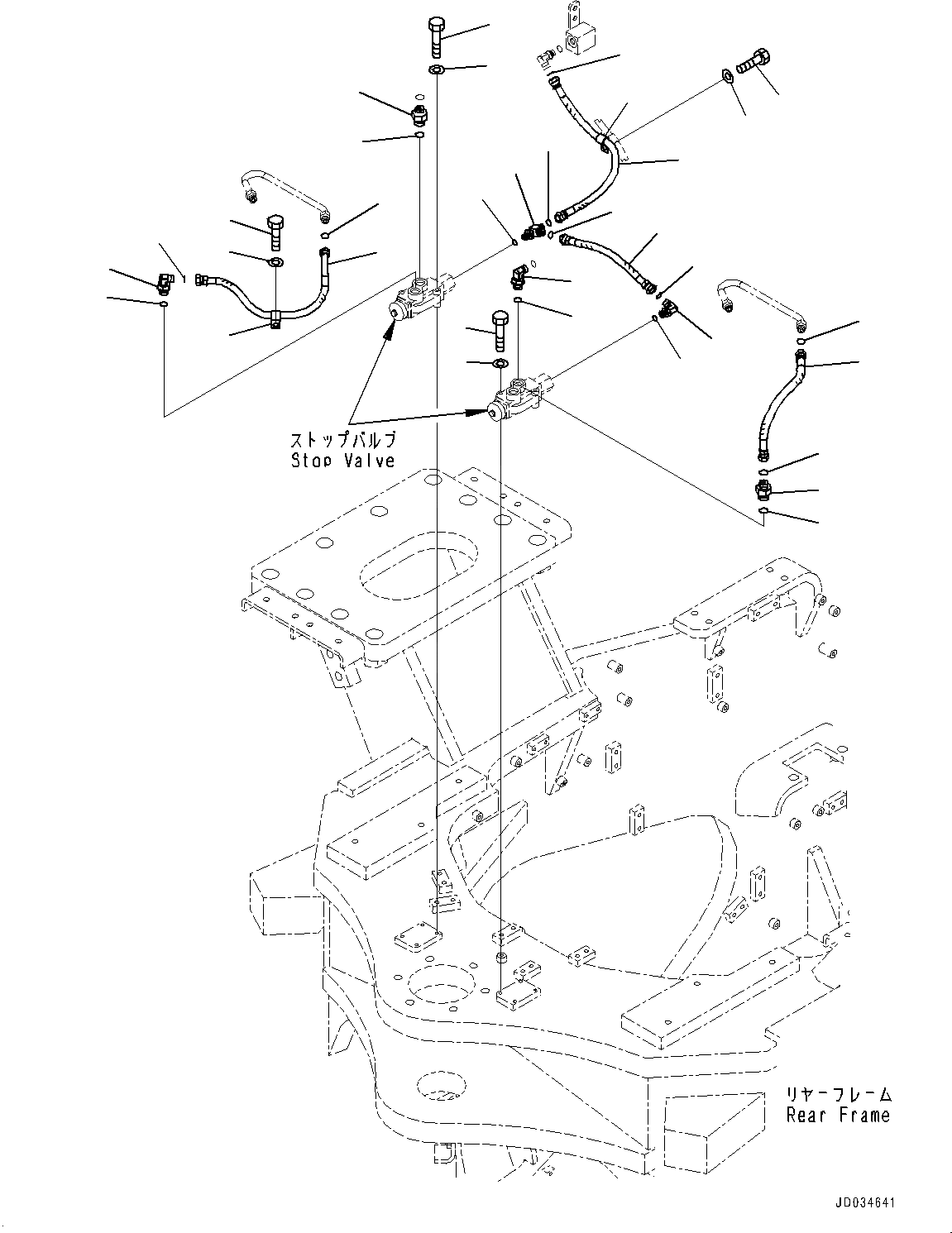 ストップバルブ
Stop Valve

リヤーフレーム
Rear Frame

JD034641