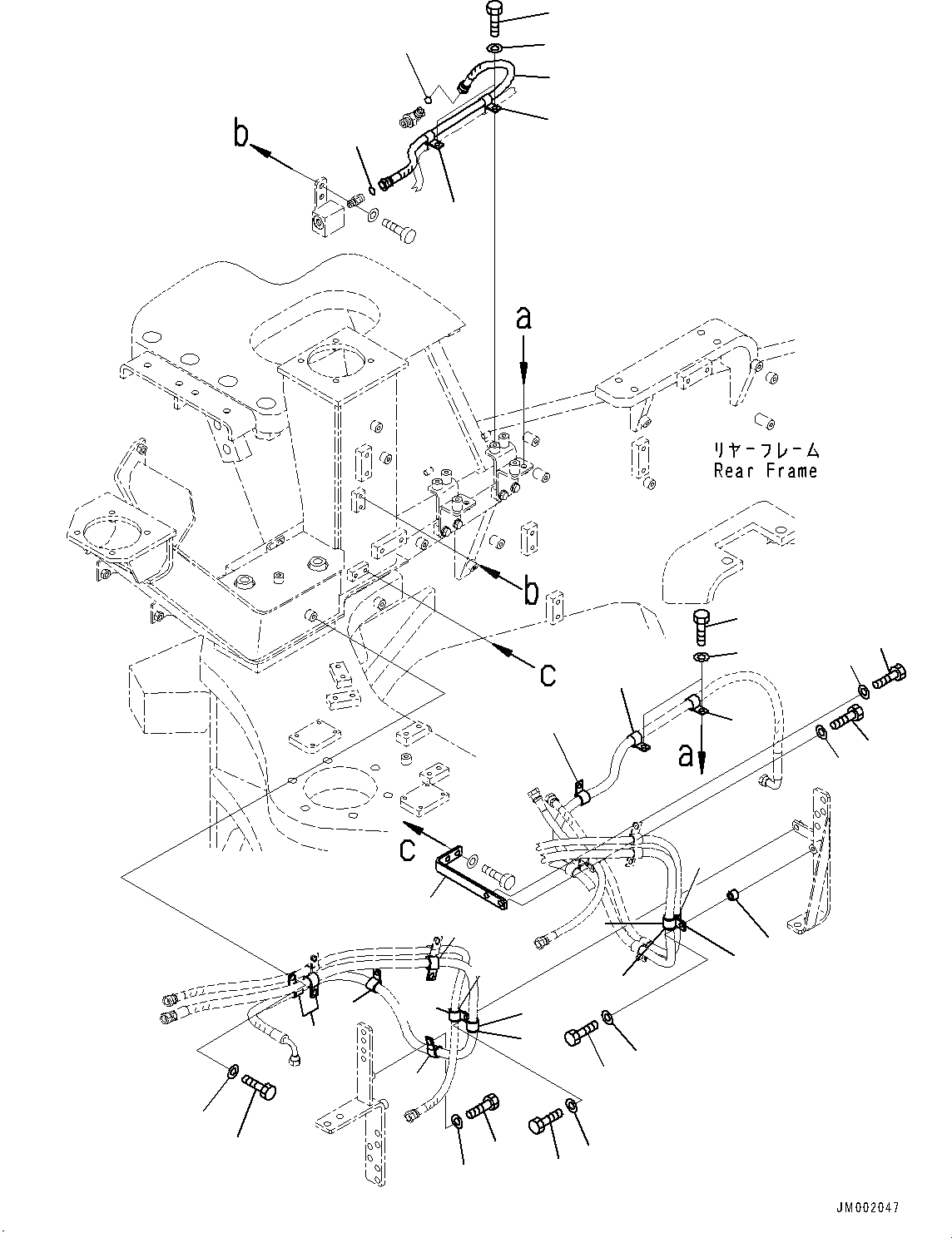 b

a

リヤーフレーム
Rear Frame

b

c

a

c

JM002047