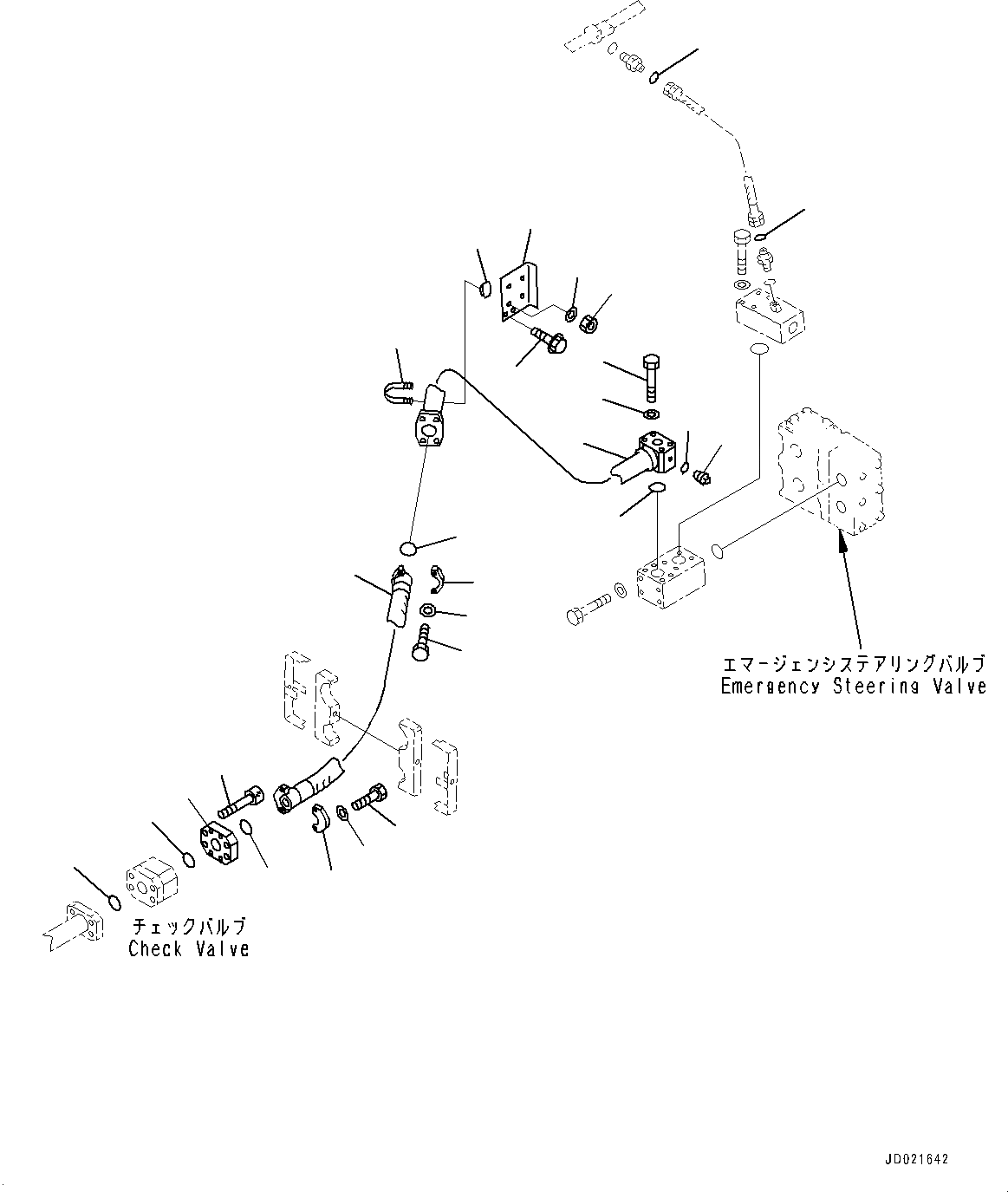 エマージェンシステアリングバルブ
Emergency Steering Valve

チェックバルブ
Check Valve

JD021642