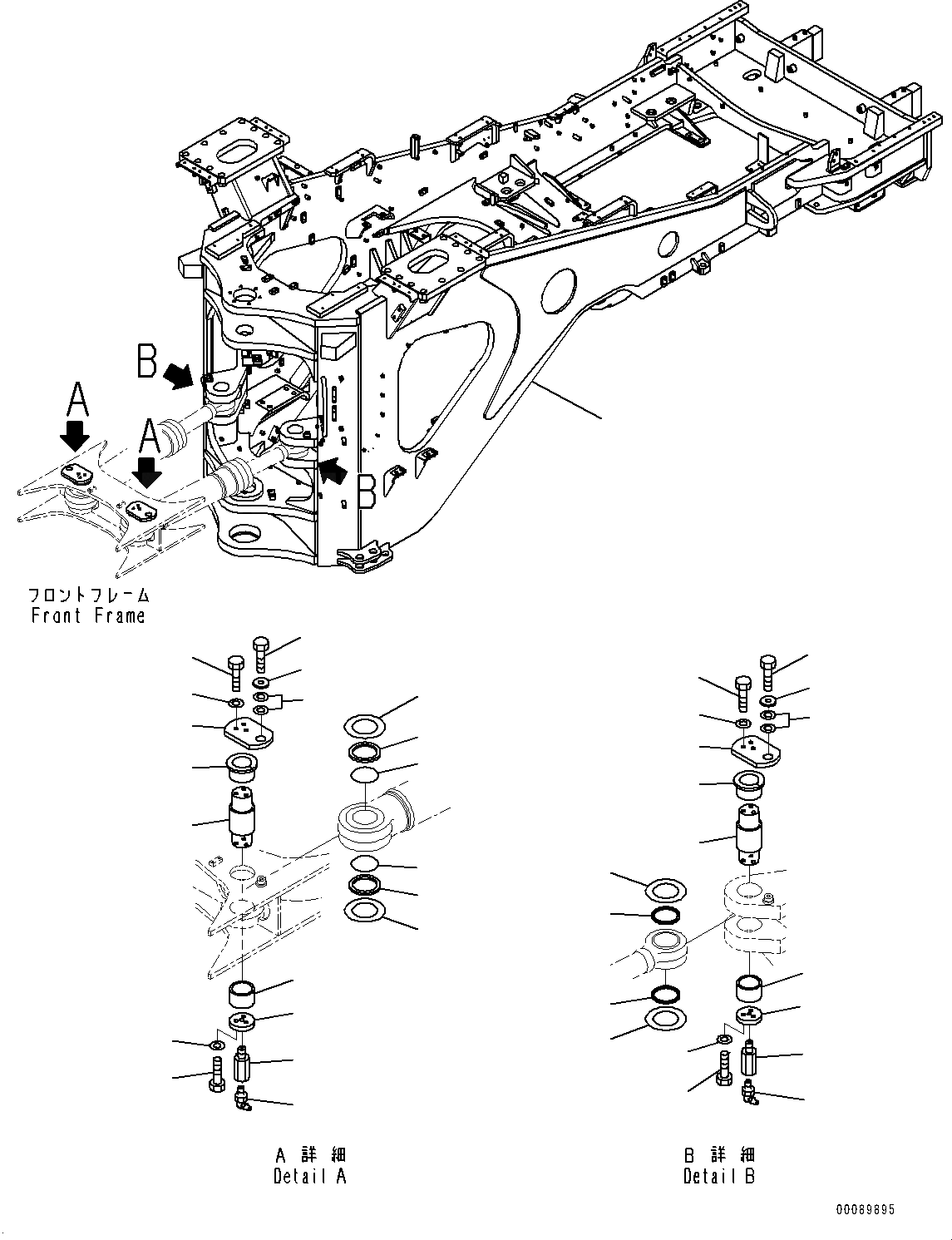 B

A

A

B

フロントフレーム
Front Frame

A 詳 細
Detail A

B 詳 細
Detail B

00089895