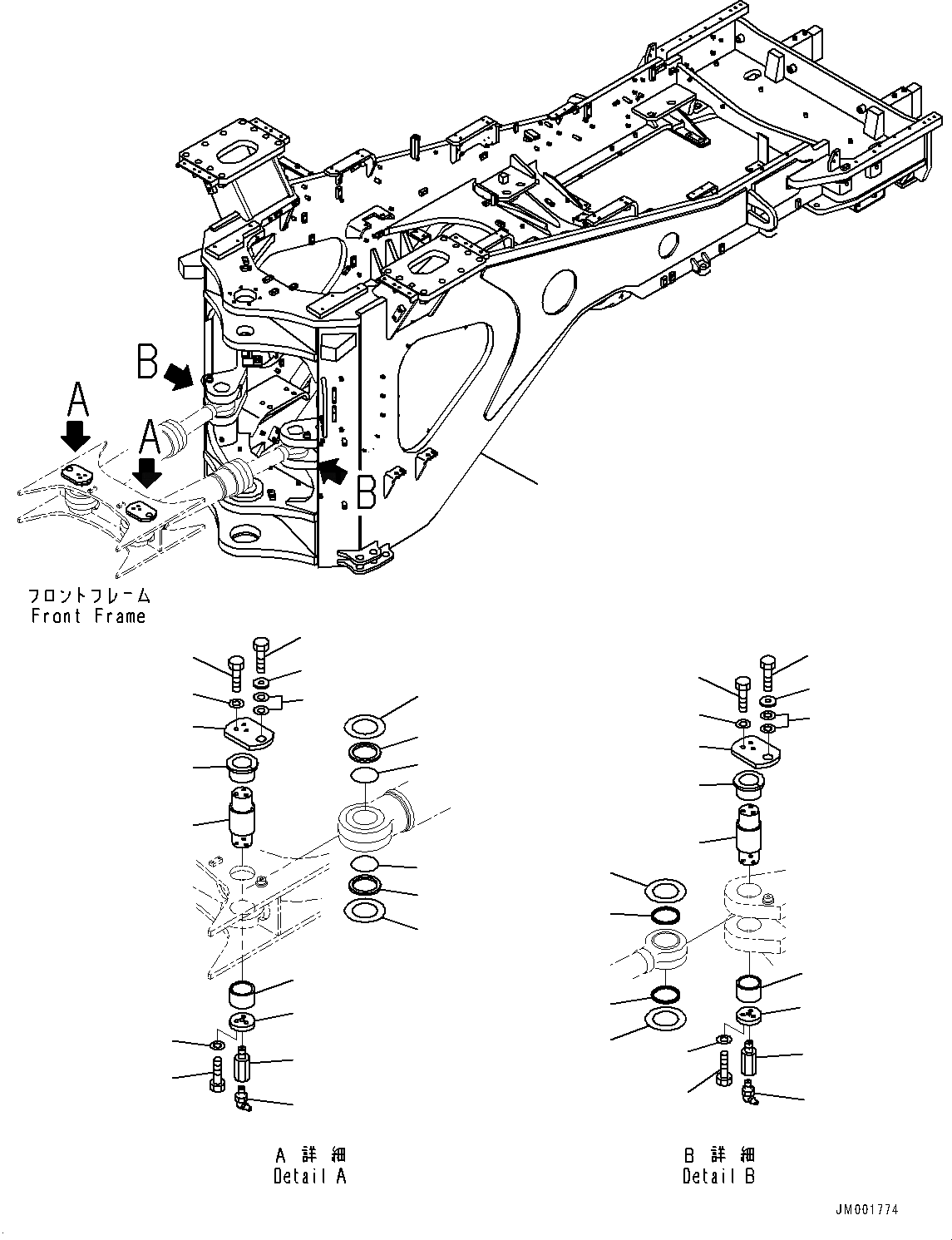 B

A

A

B

フロントフレーム
Front Frame

A 詳 細
Detail A

B 詳 細
Detail B

JM001774