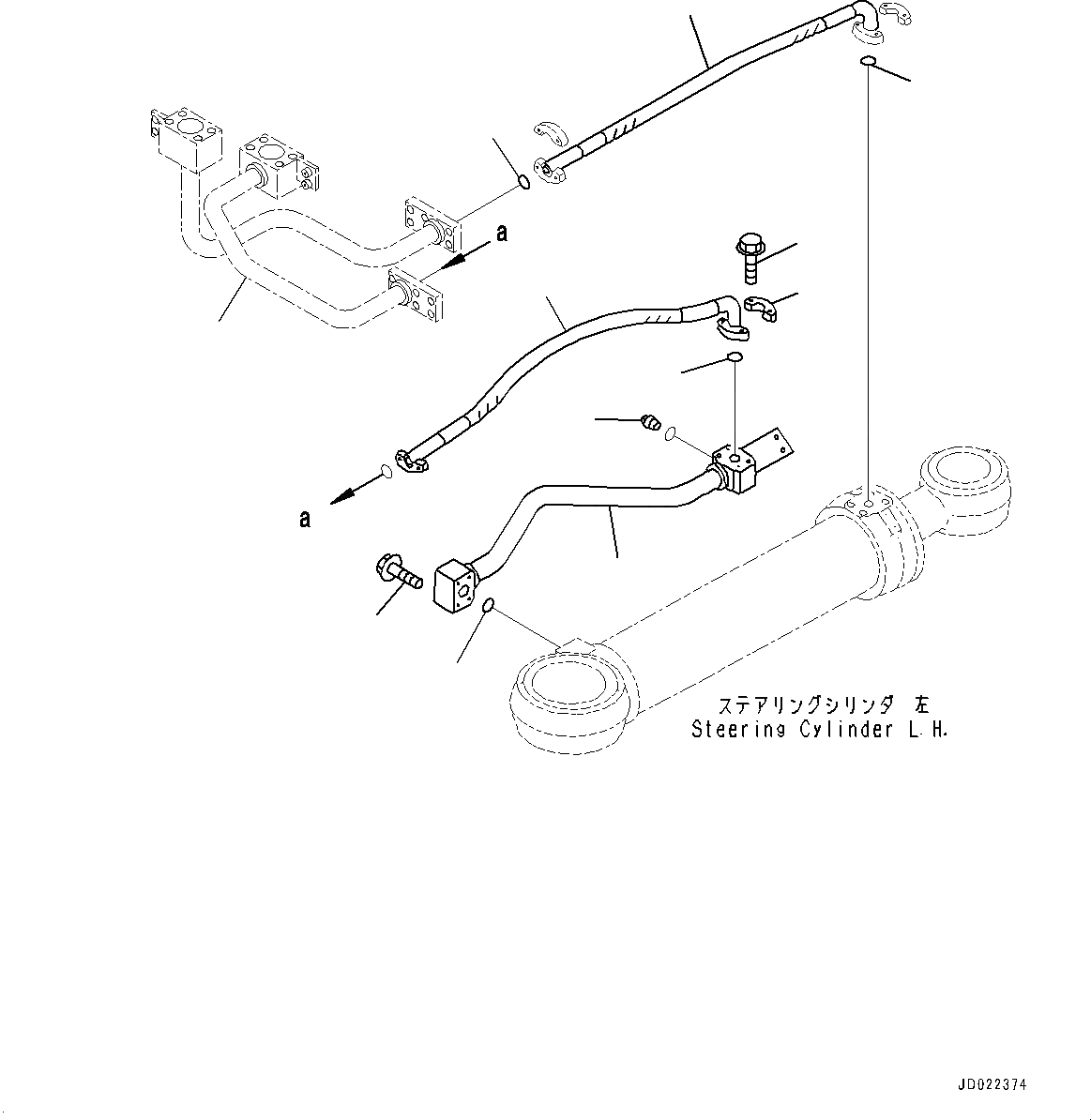 a

a

ステアリングシリンダ 左
Steering Cylinder L.H.

JD022374