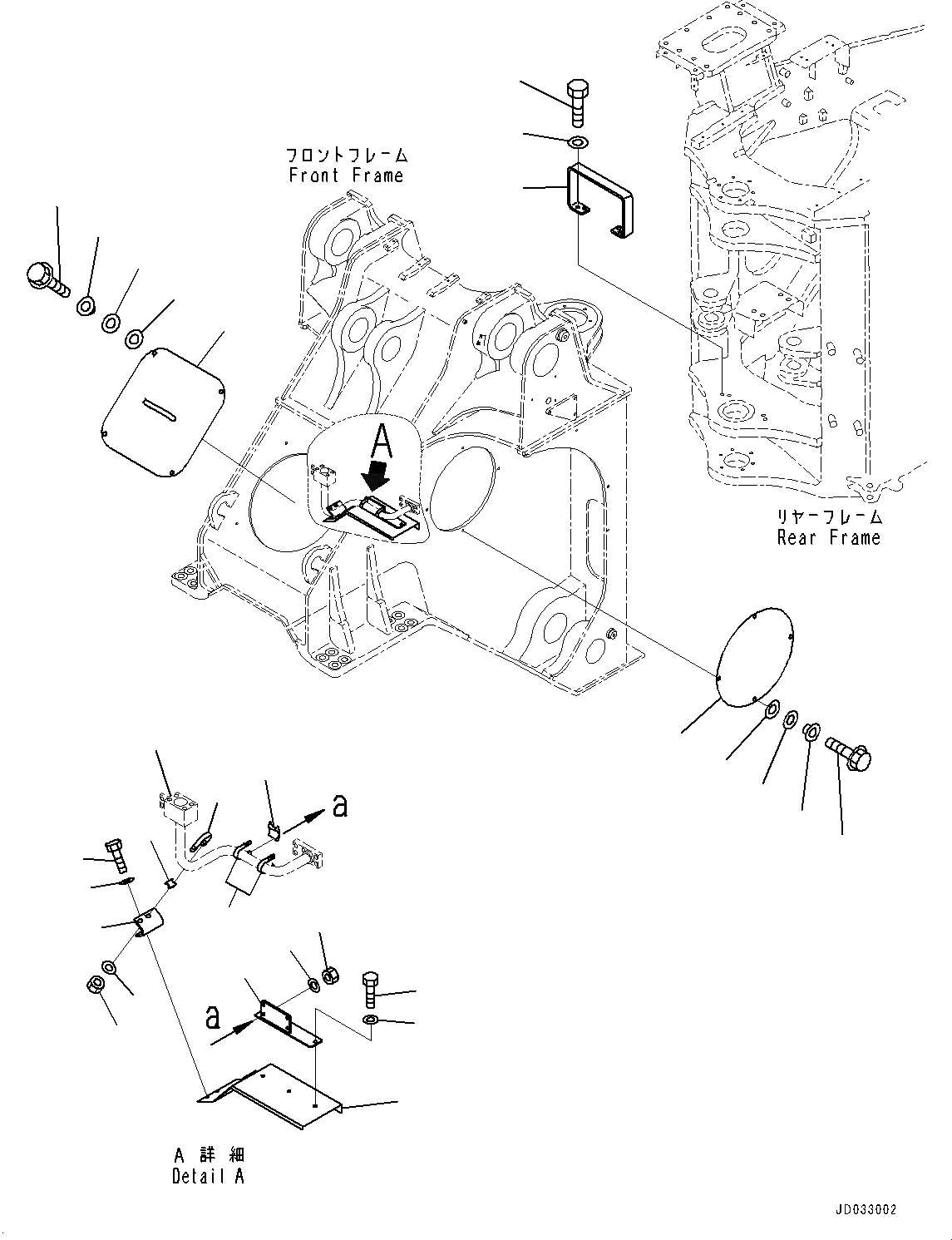 フロントフレーム
Front Frame

A

リヤーフレーム
Rear Frame

a

a

A 詳 細
Detail A

JD033002