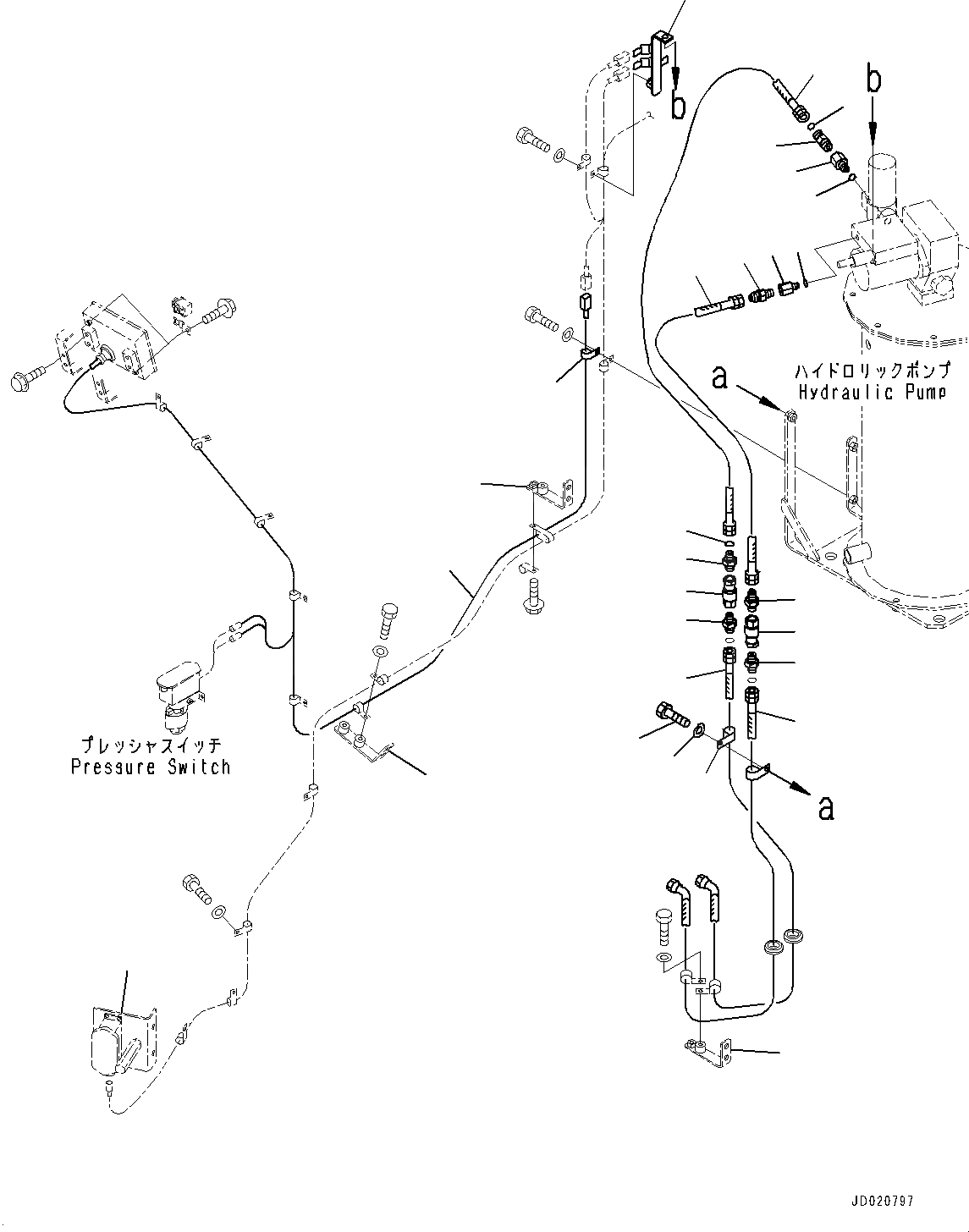 b

b

ハイドロリックポンプ
Hydraulic Pump

a

プレッシャスイッチ
Pressure Switch

a

JD020797