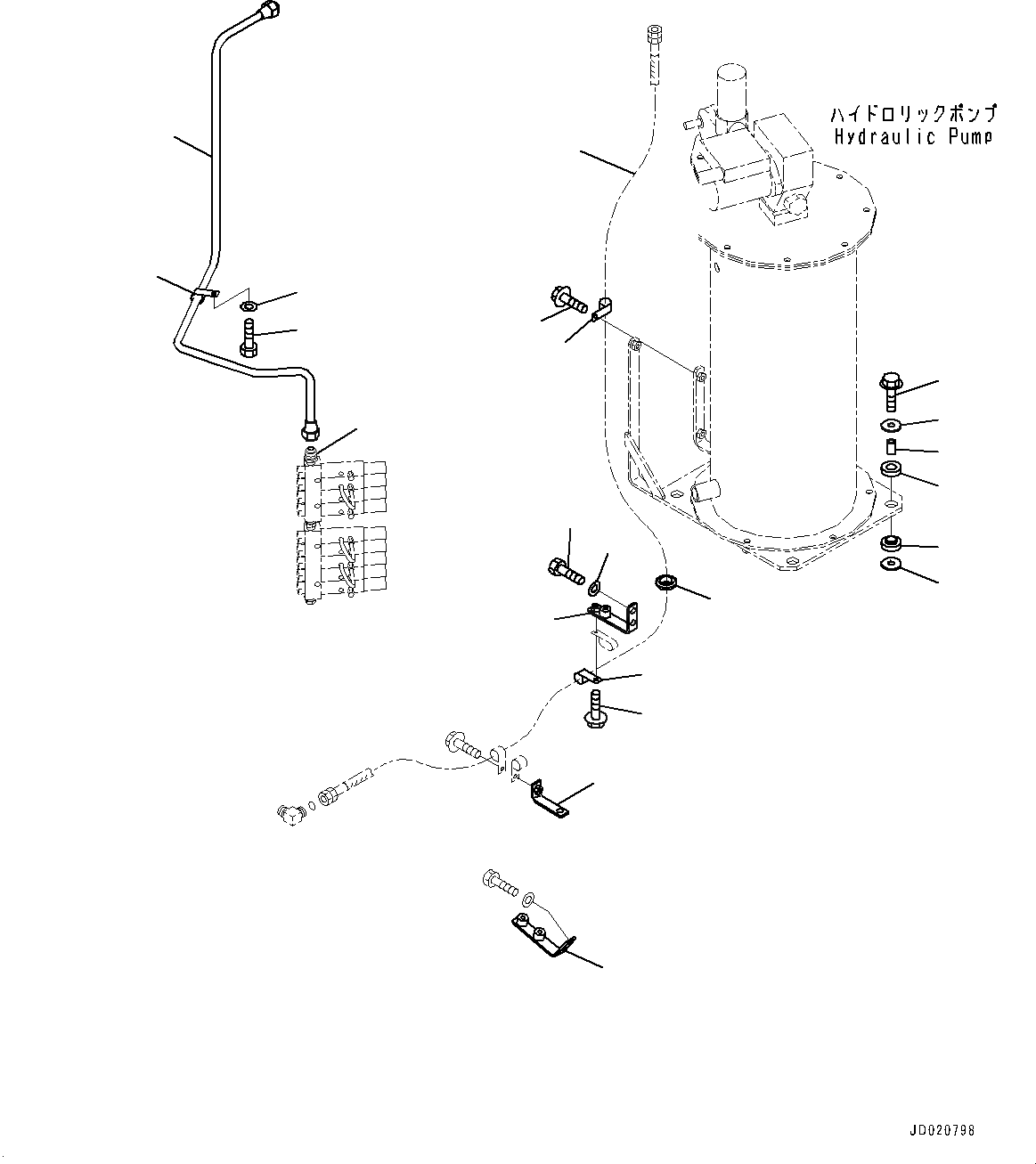 ハイドロリックポンプ
Hydraulic Pump

JD020798