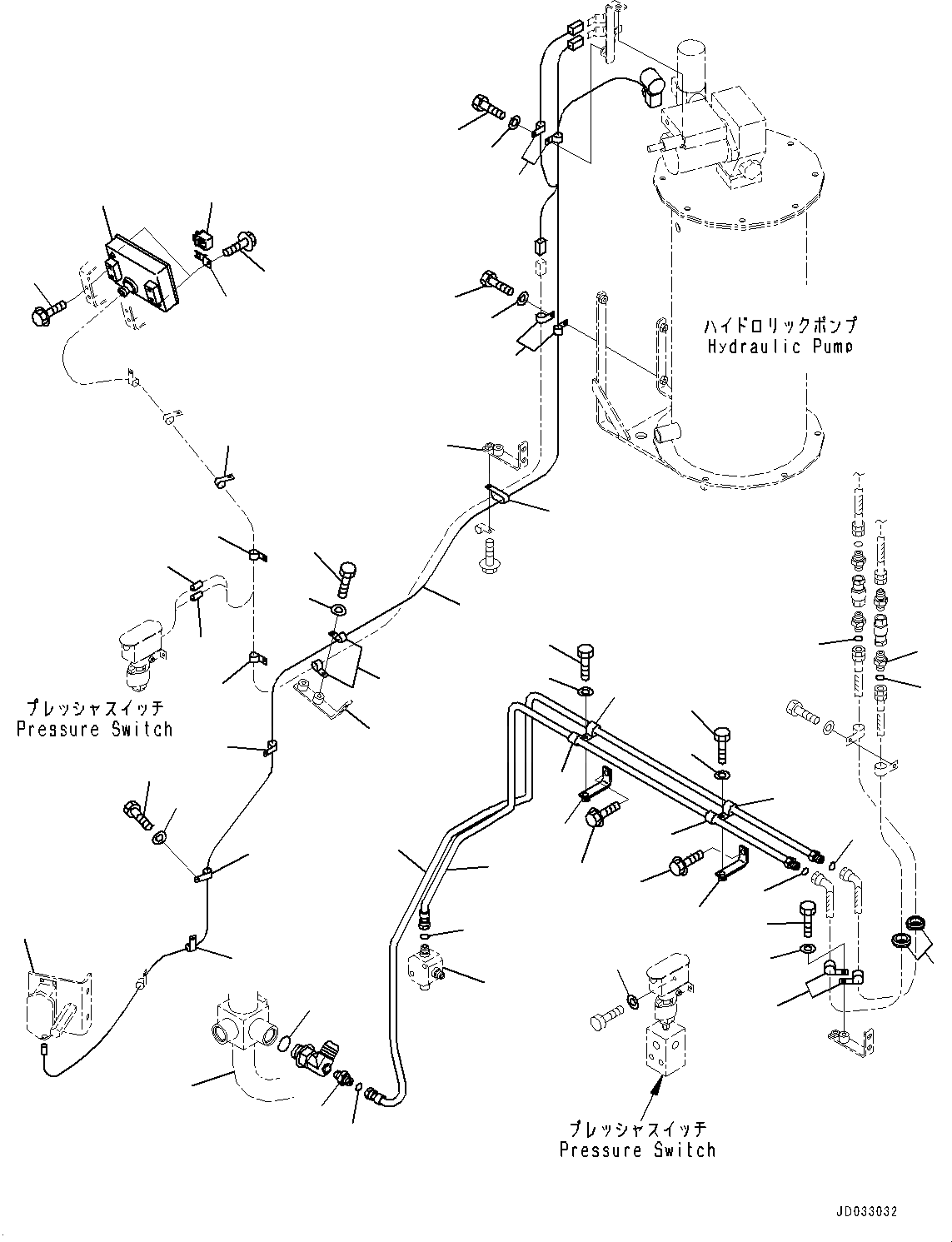 ハイドロリックポンプ
Hydraulic Pump

プレッシャスイッチ
Pressure Switch

プレッシャスイッチ
Pressure Switch

JD033032