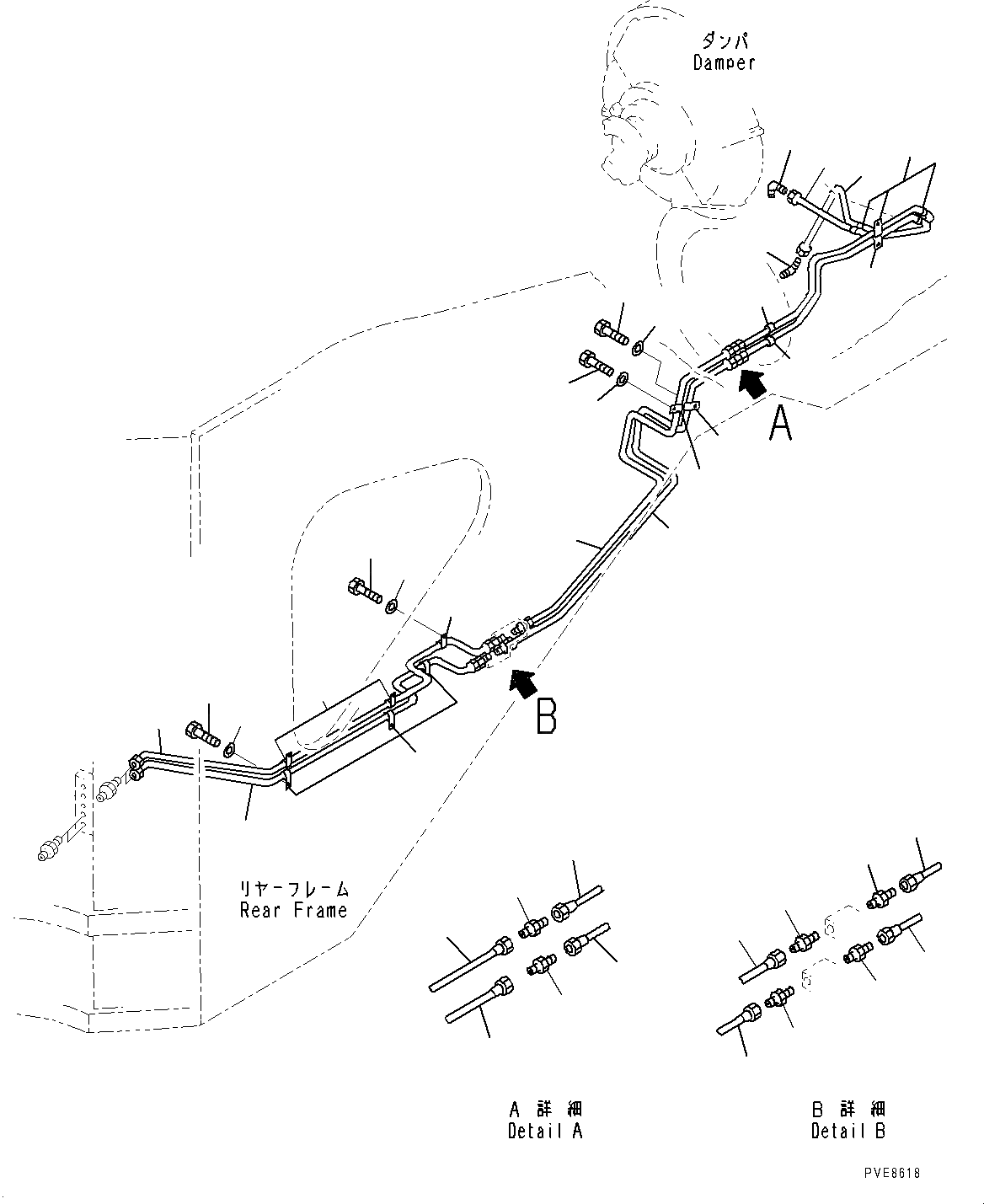 ダンパ
Damper

A

B

リヤーフレーム
Rear Frame

A 詳細
Detail A

B 詳細
Detail B

PVE8618