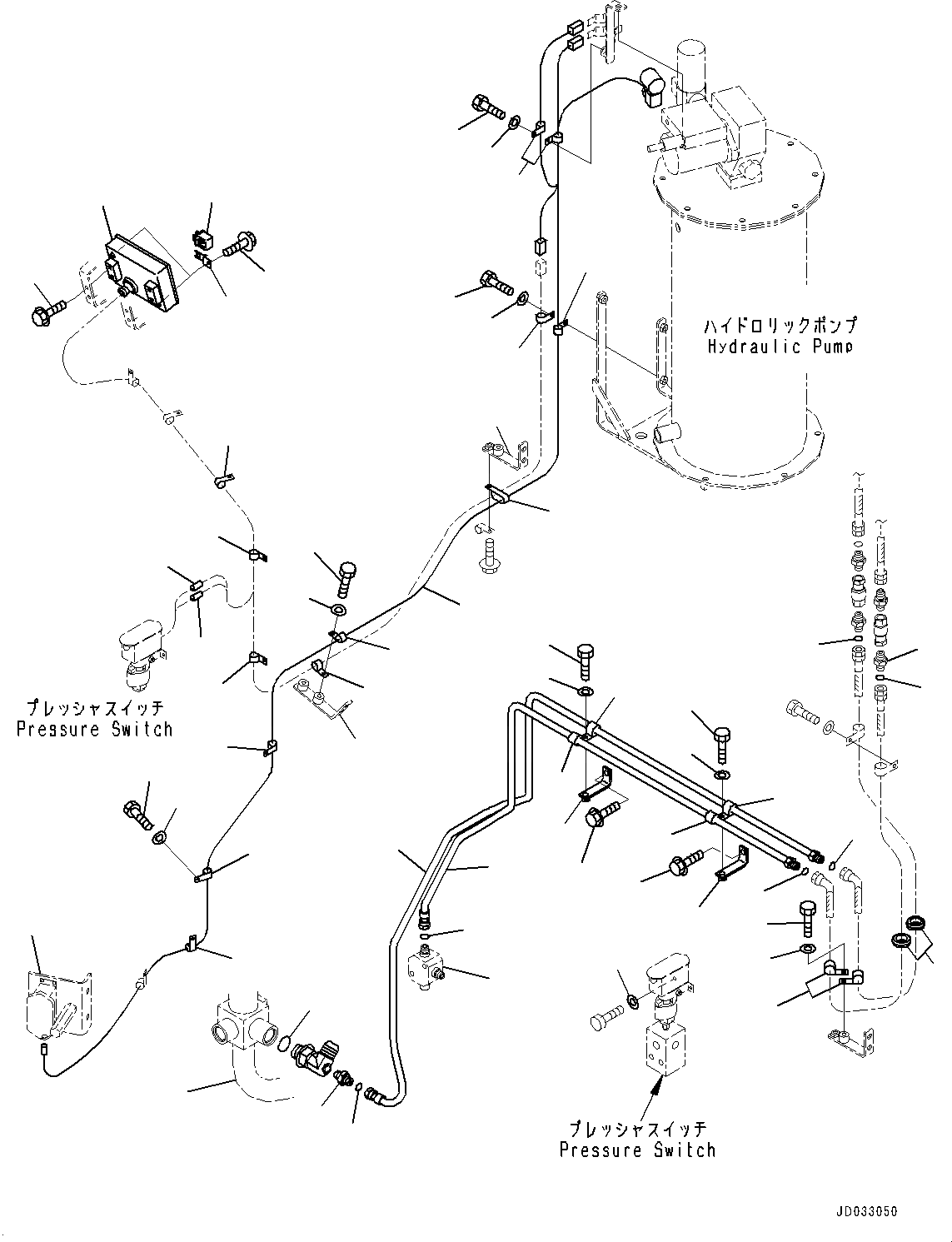 ハイドロリックポンプ
Hydraulic Pump

プレッシャスイッチ
Pressure Switch

プレッシャスイッチ
Pressure Switch

JD033050