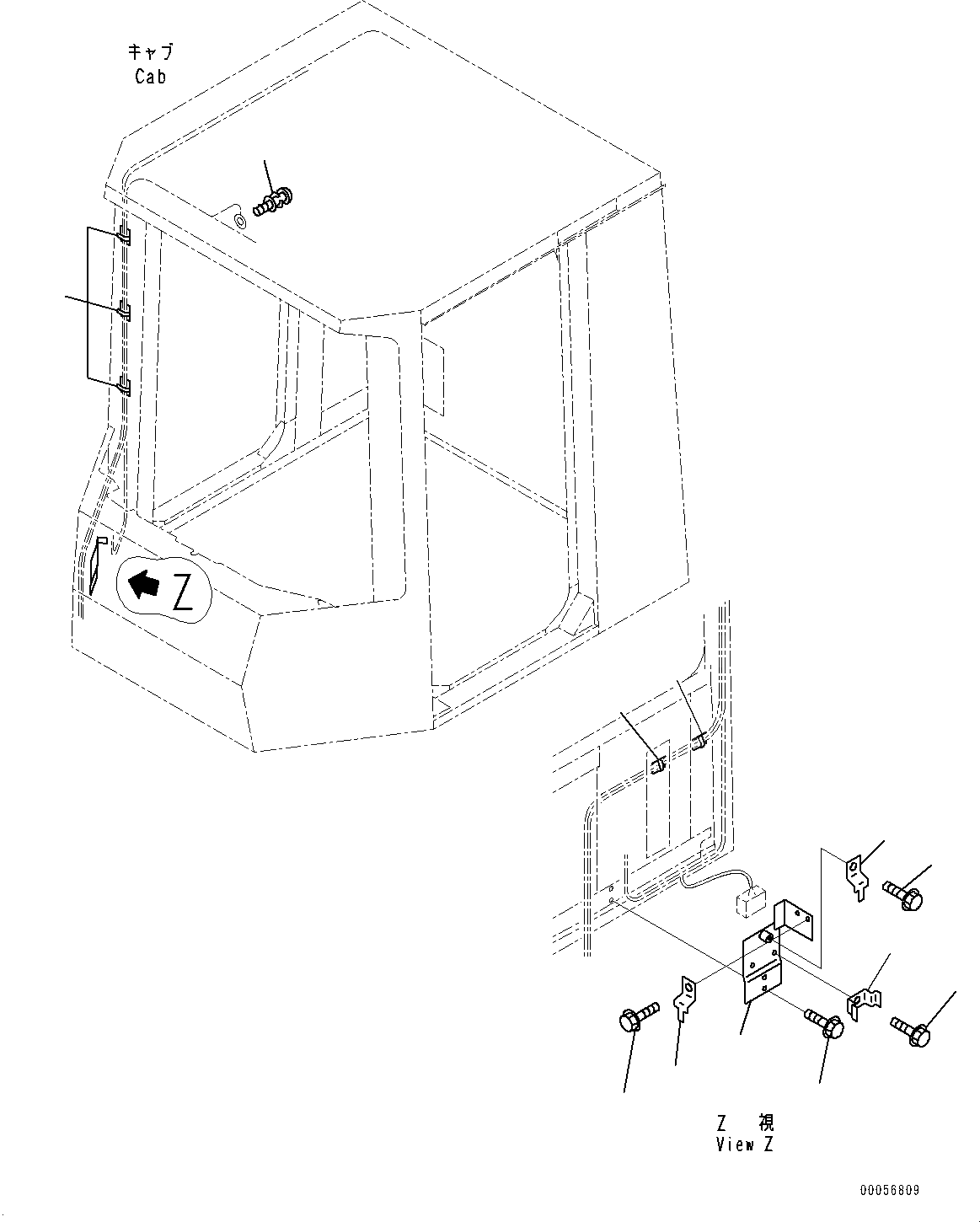 キャブ
Cab

Z

Z 視
View Z

00056809