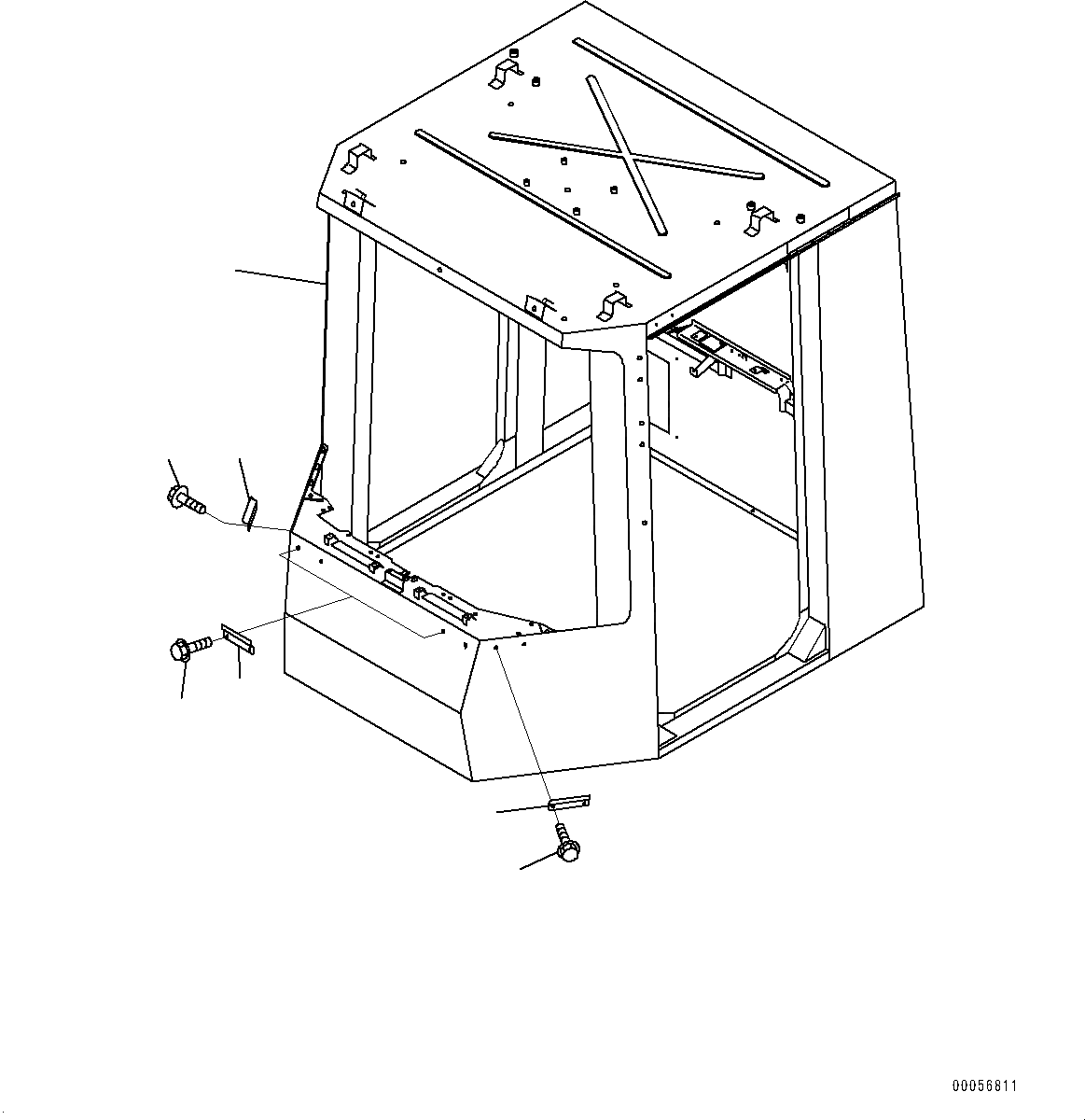 00056811