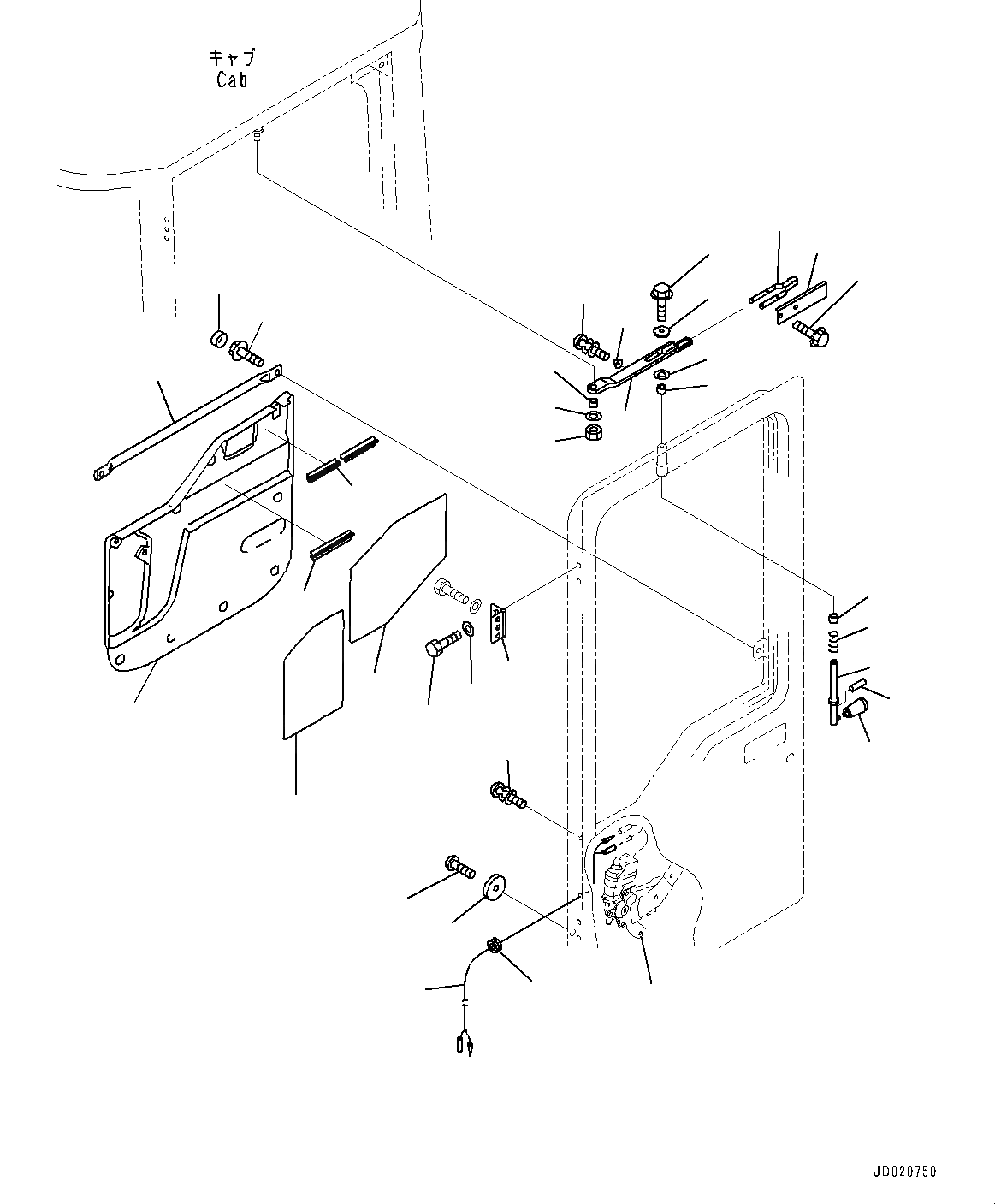 キャブ
Cab

JD020750