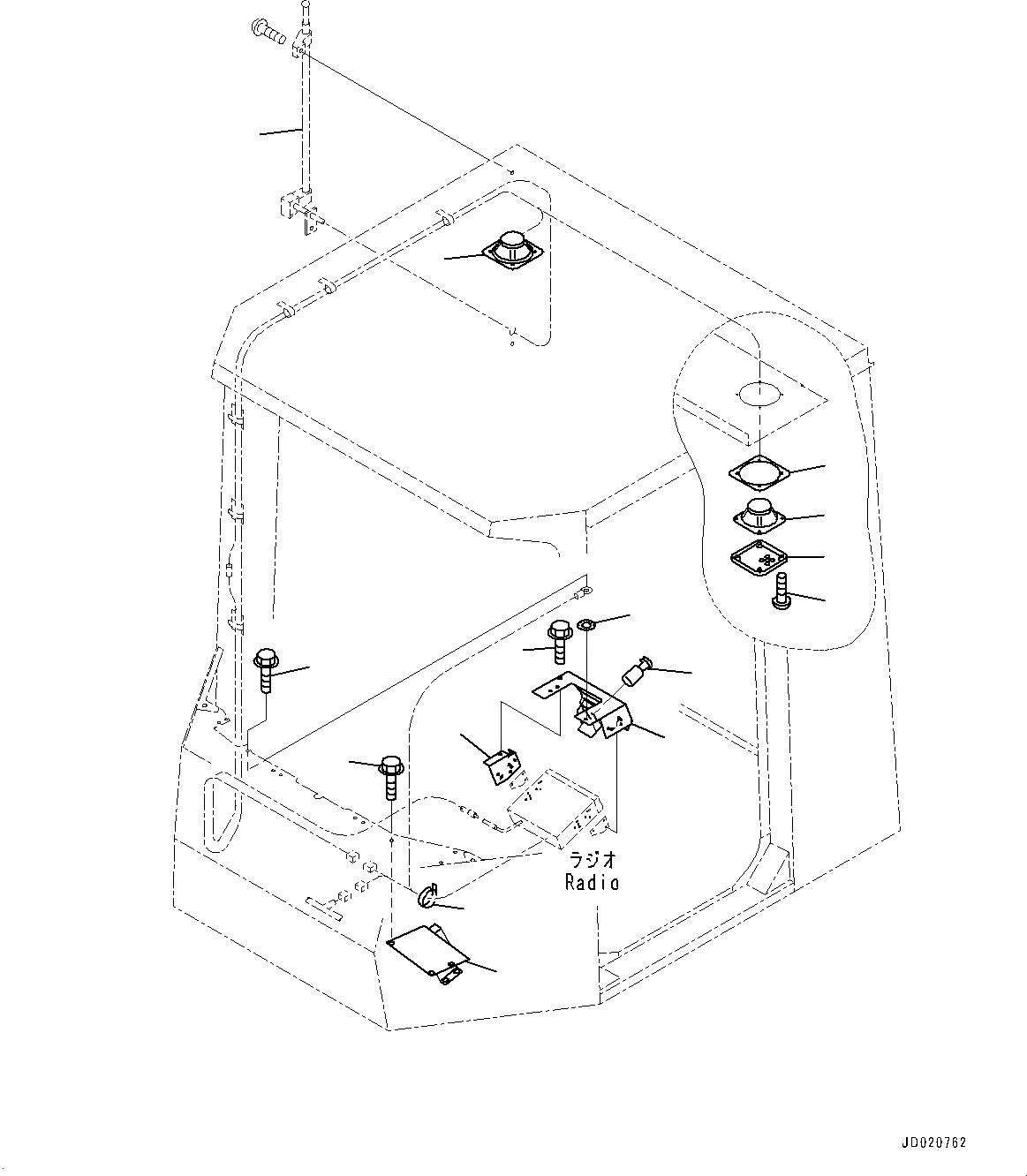 ラジオ
Radio

JD020762