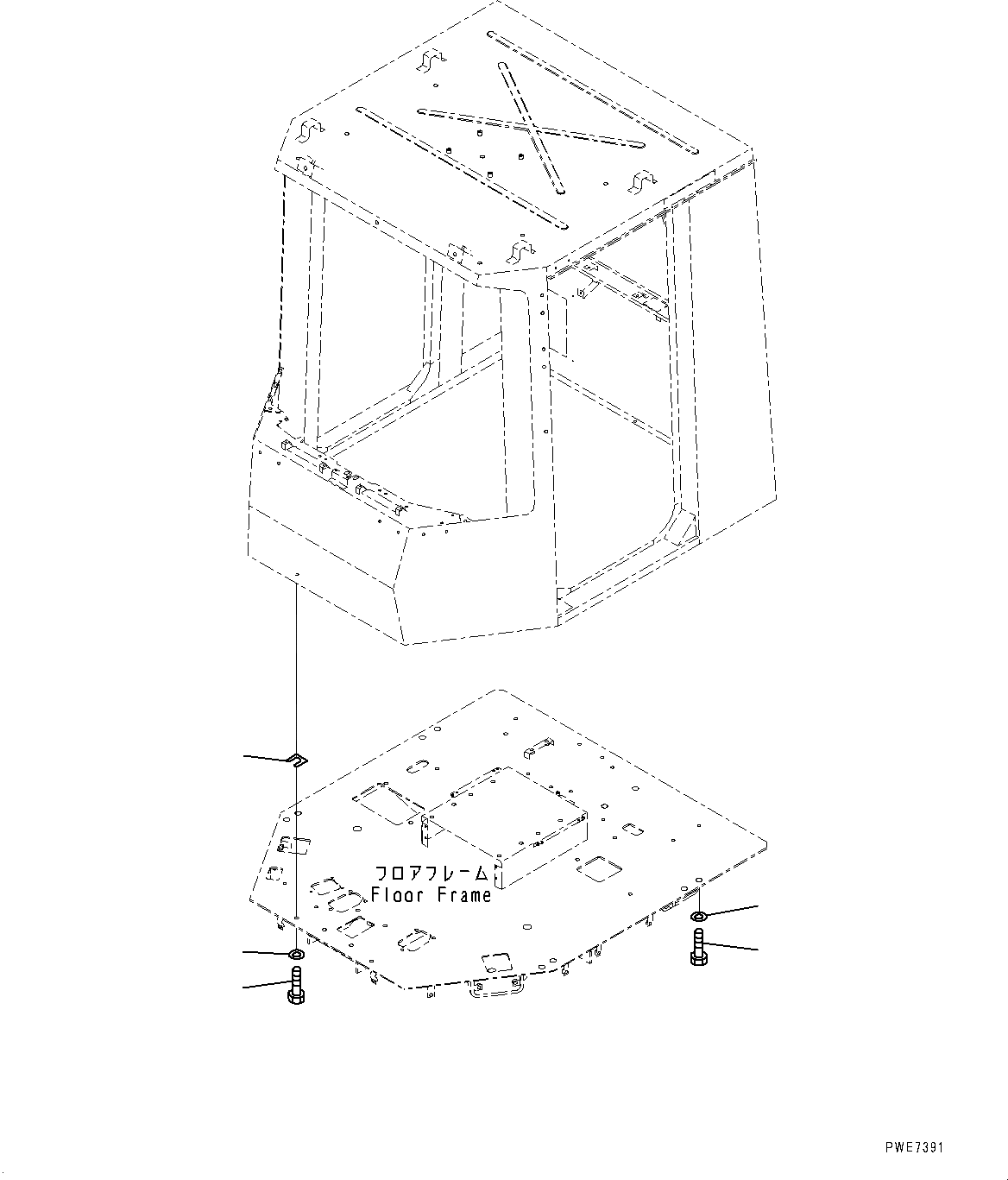 フロアフレーム
Floor Frame

PWE7391