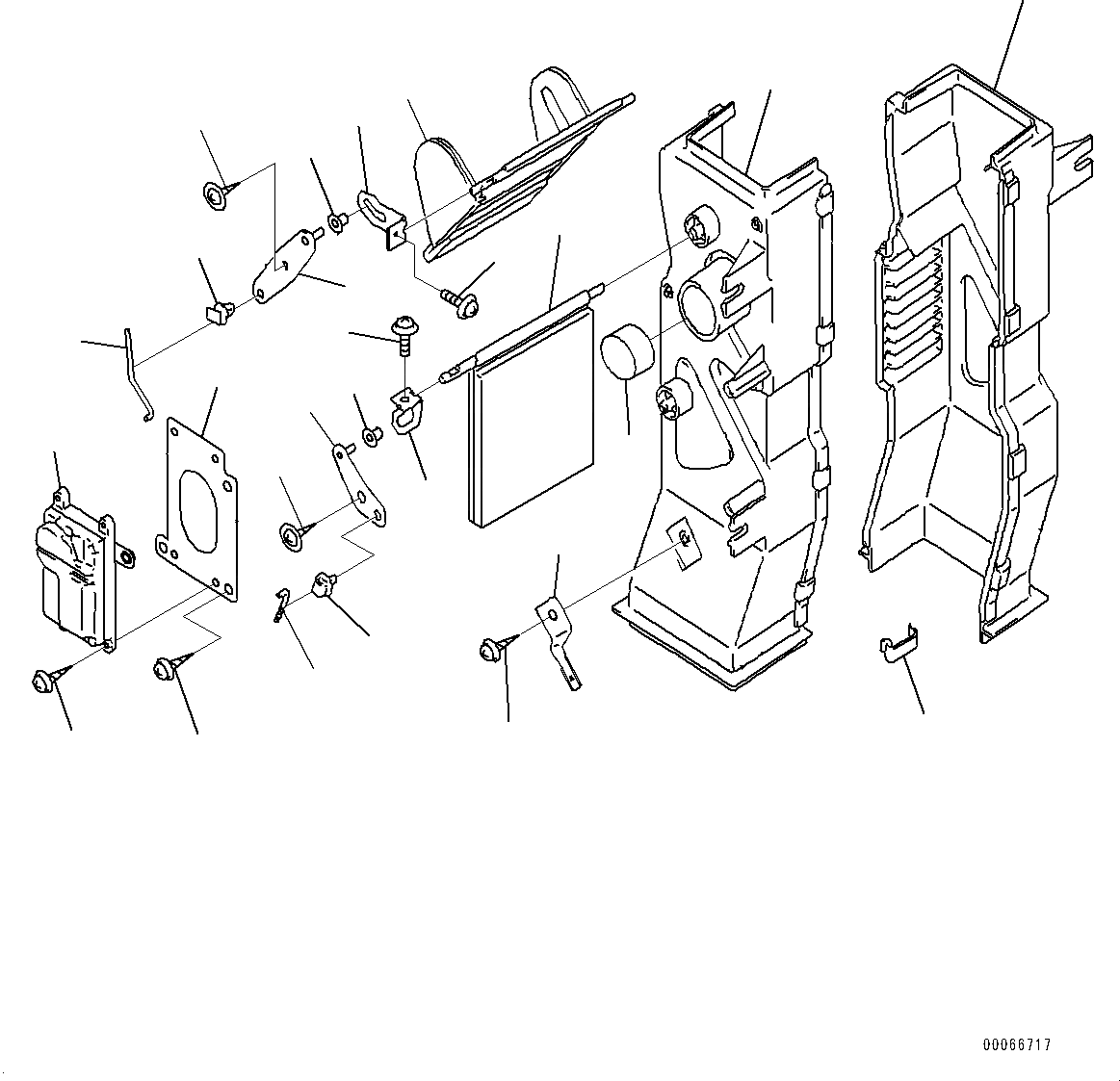 00066717