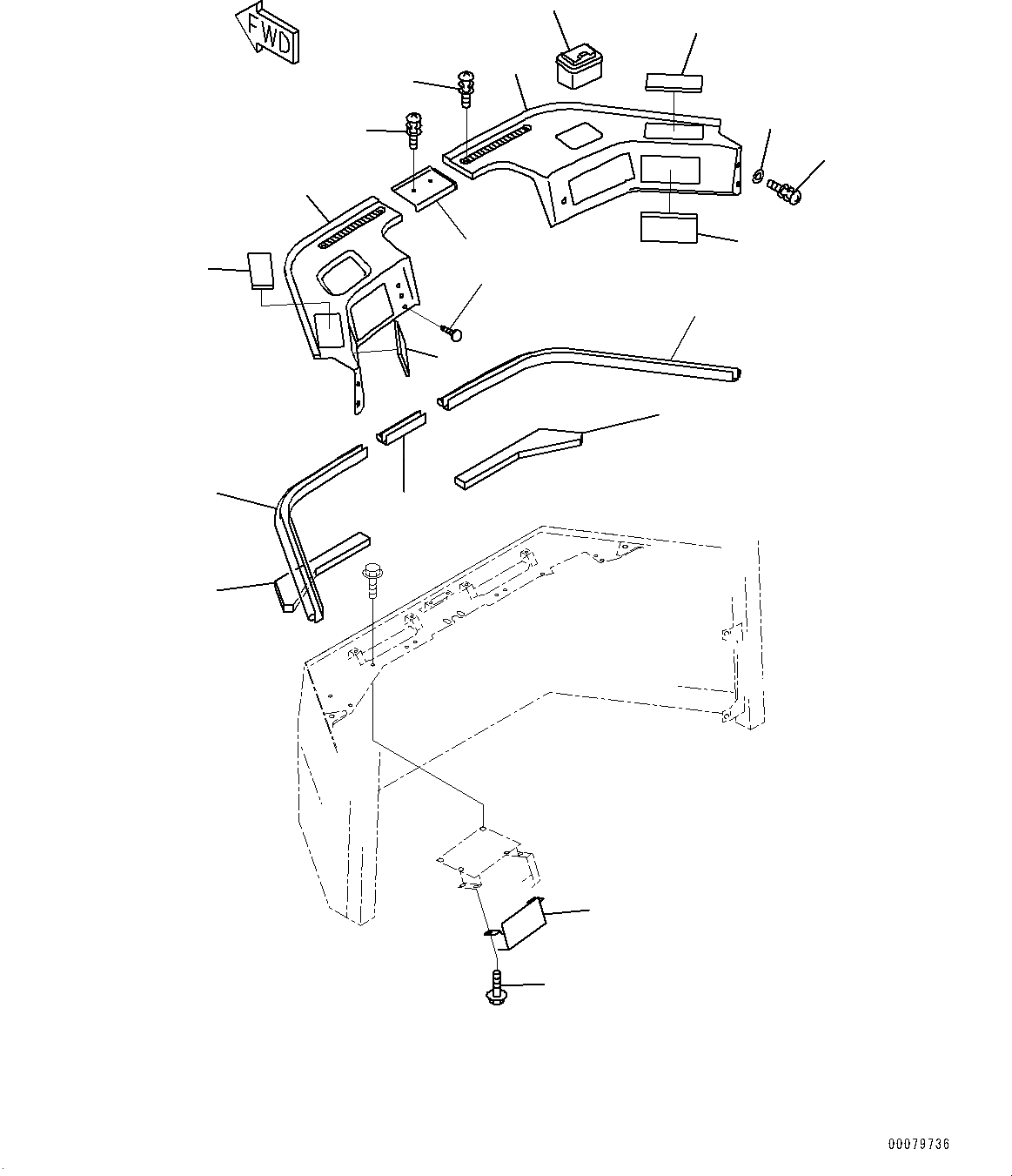 FWD

00079736