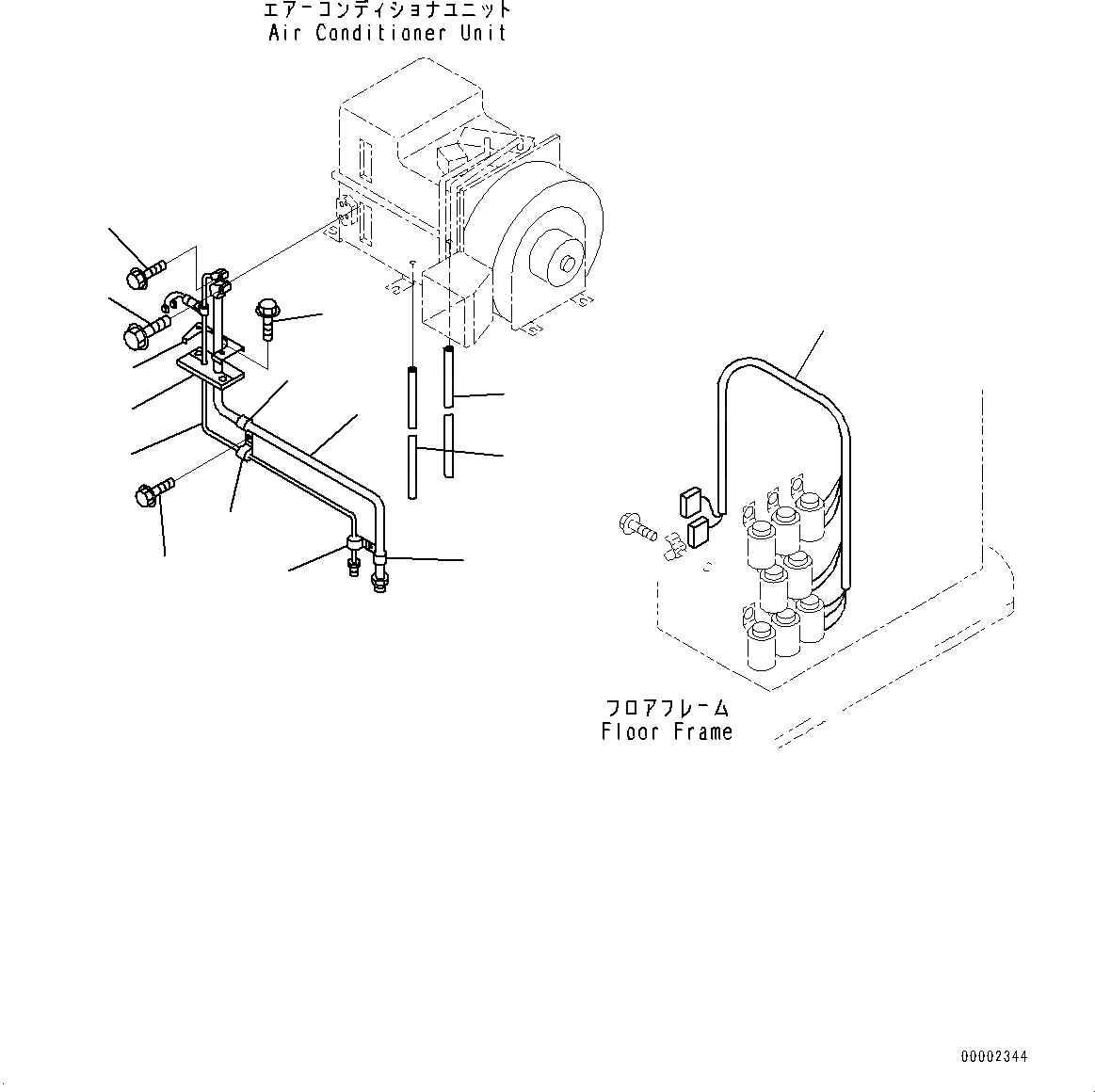 エアーコンディショナユニット
Air Conditioner Unit

フロアフレーム
Floor Frame

00002344