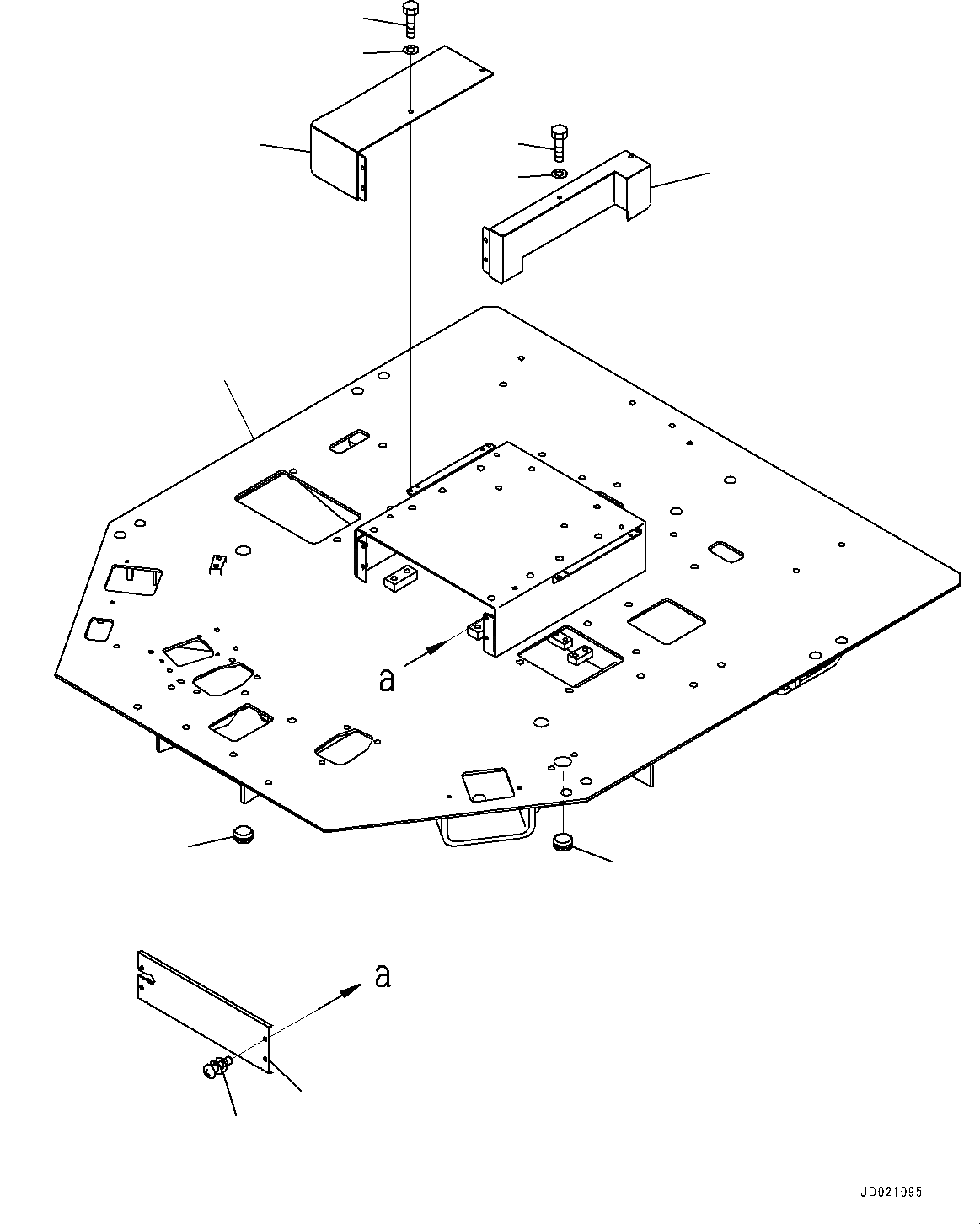 a

a

JD021095