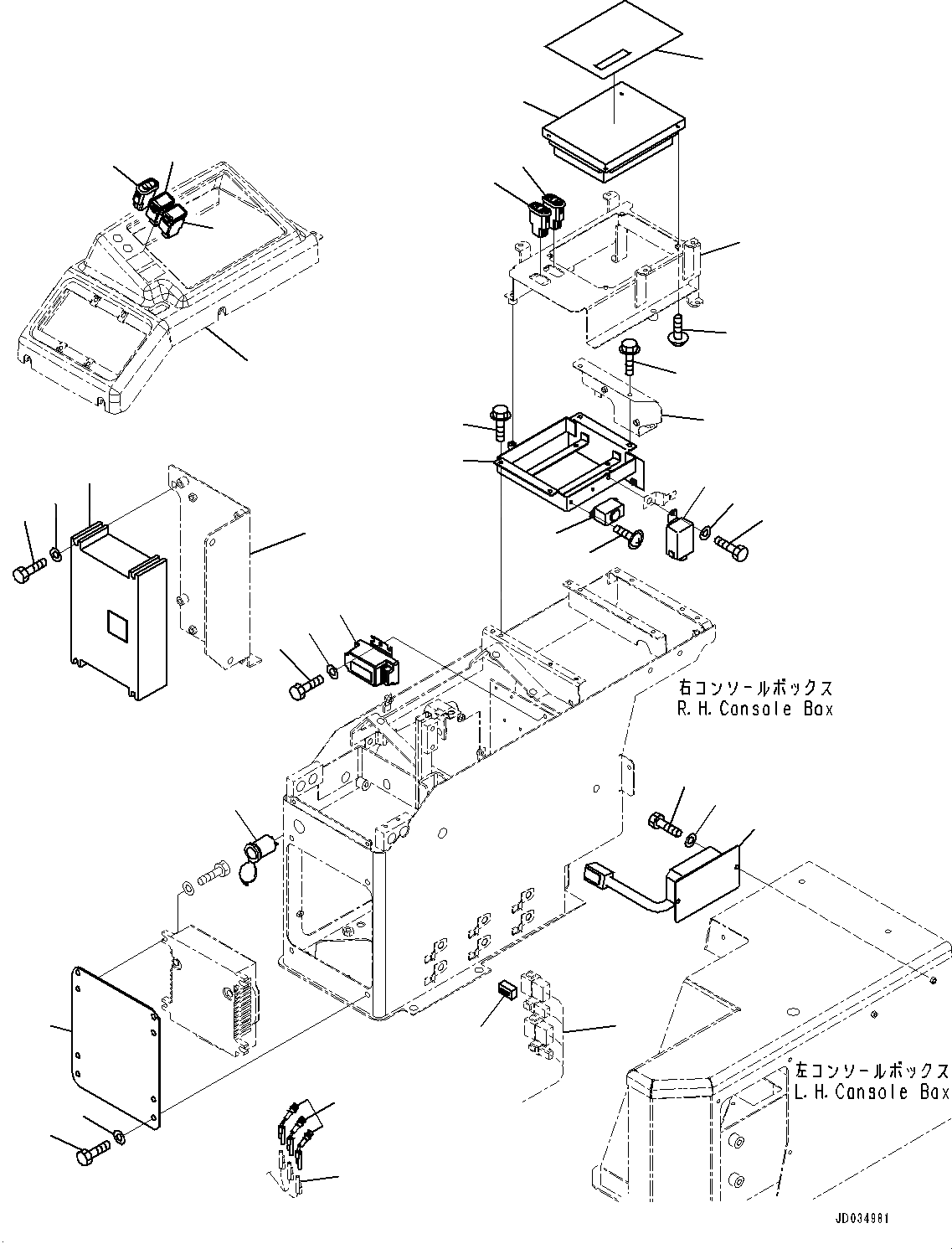 右コンソールボックス
R.H.Console Box

左コンソールボックス
L.H.Console Box

JD034981