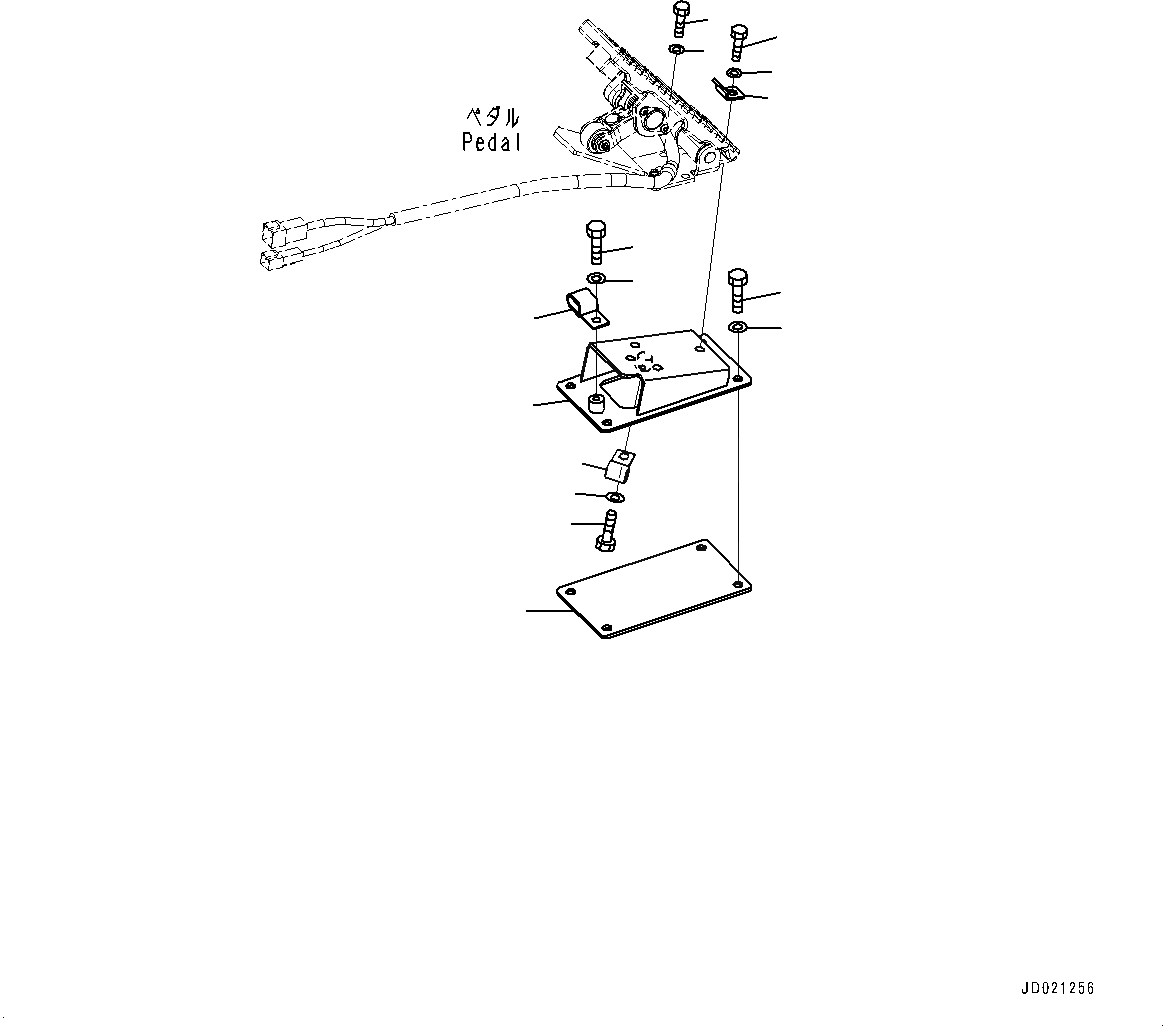 ペダル
Pedal

JD021256