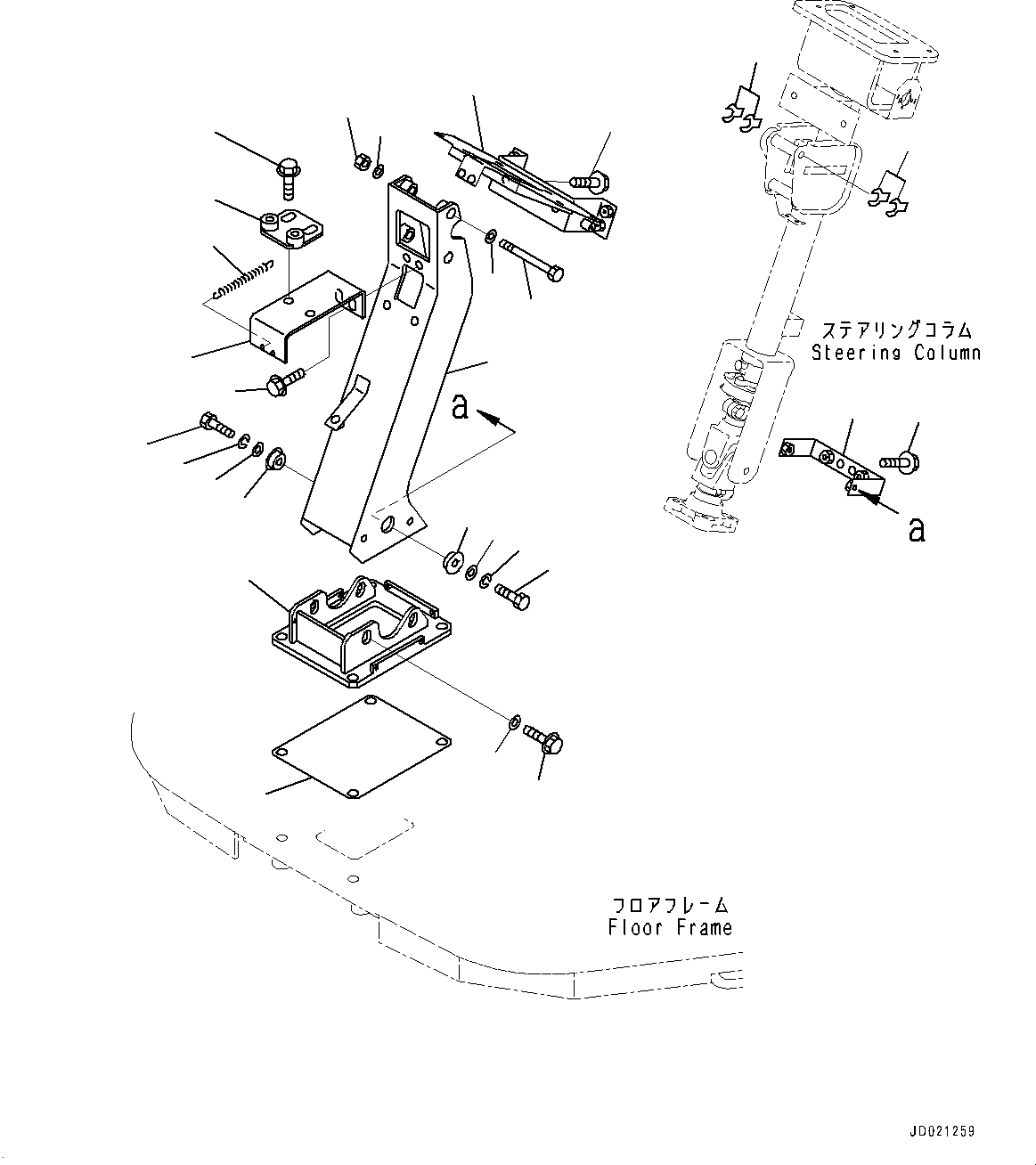 ステアリングコラム
Steering Column

a

a

フロアフレーム
Floor Frame

JD021259