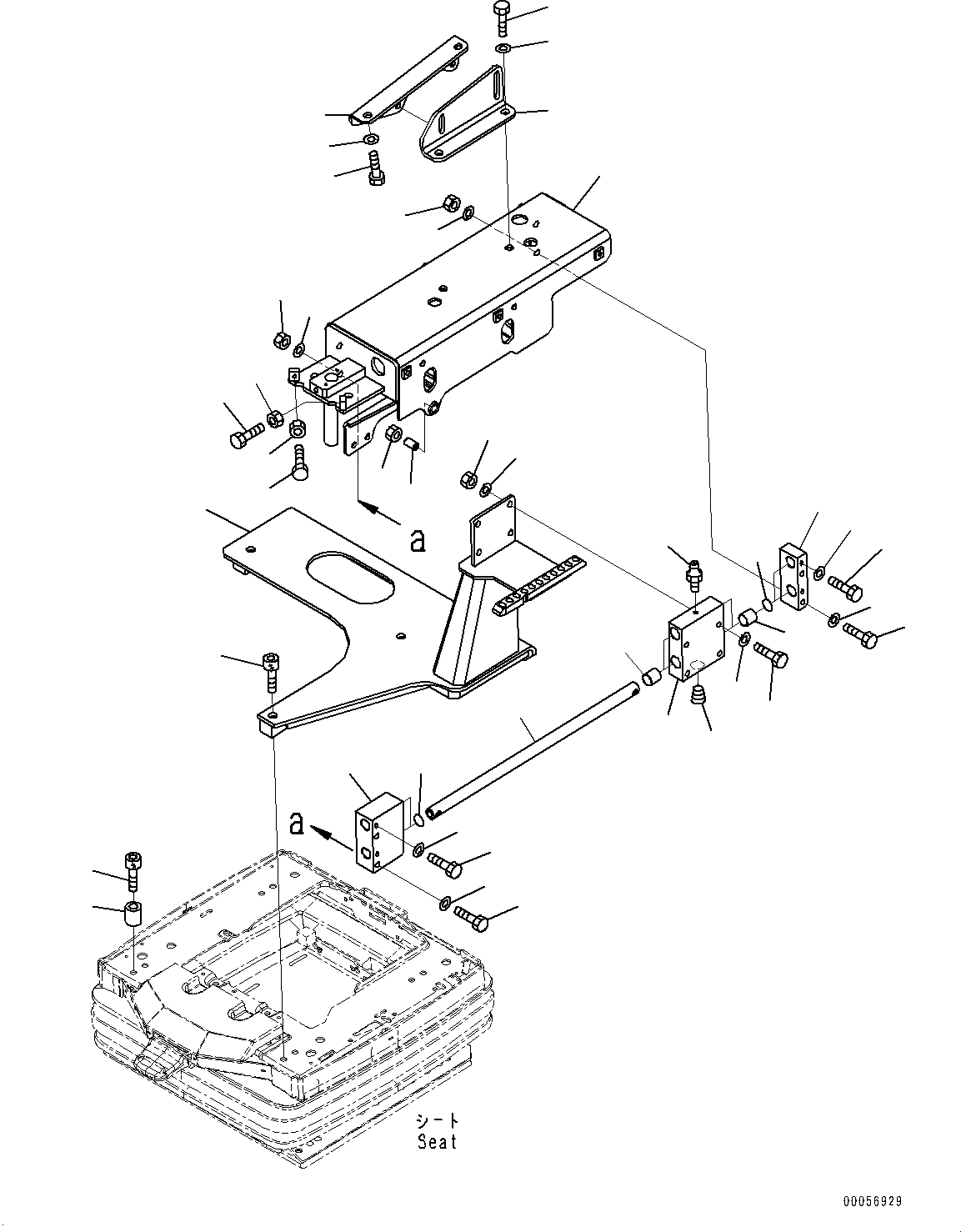 a

a

シート
Seat

00056929