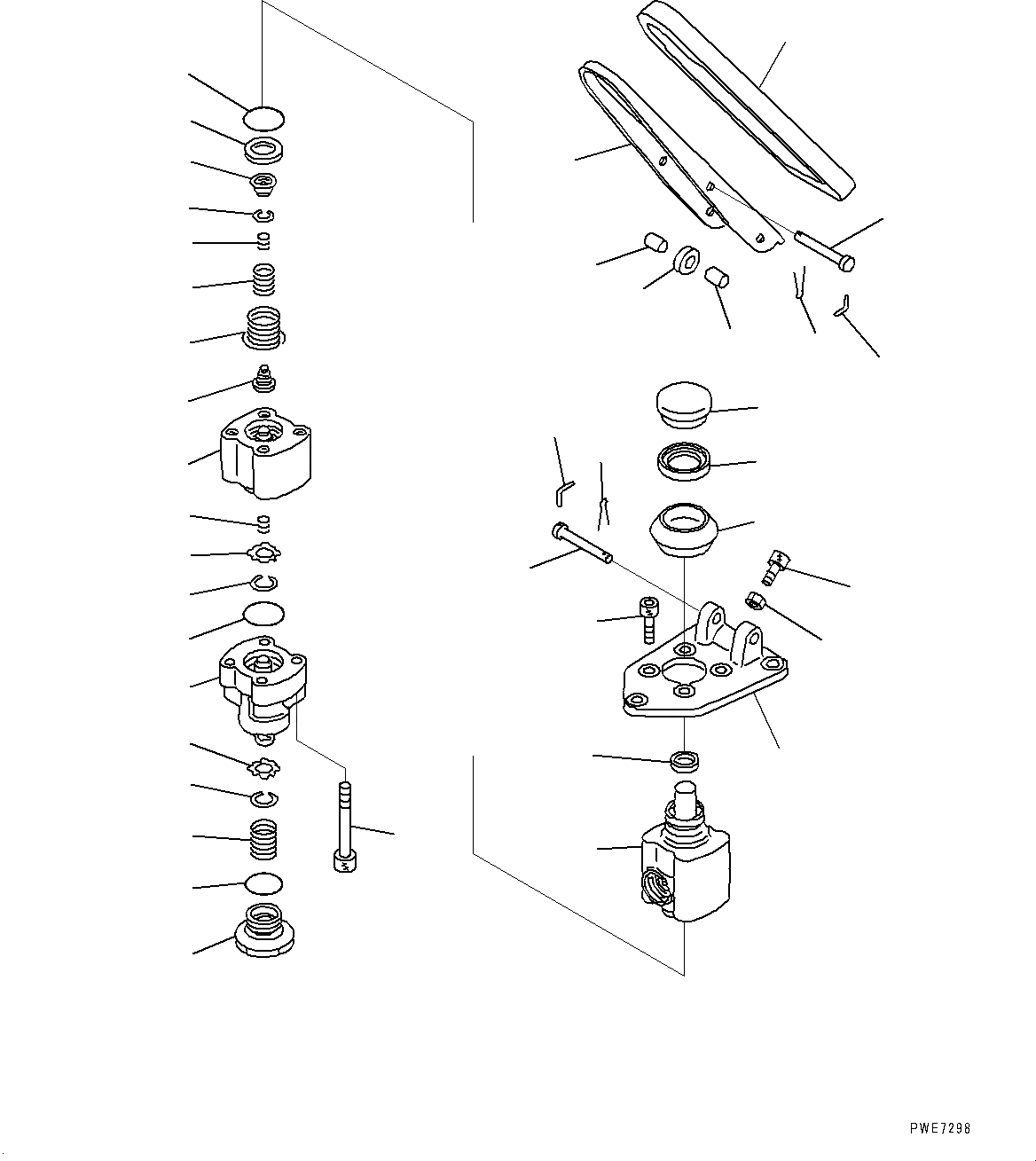 PWE7298