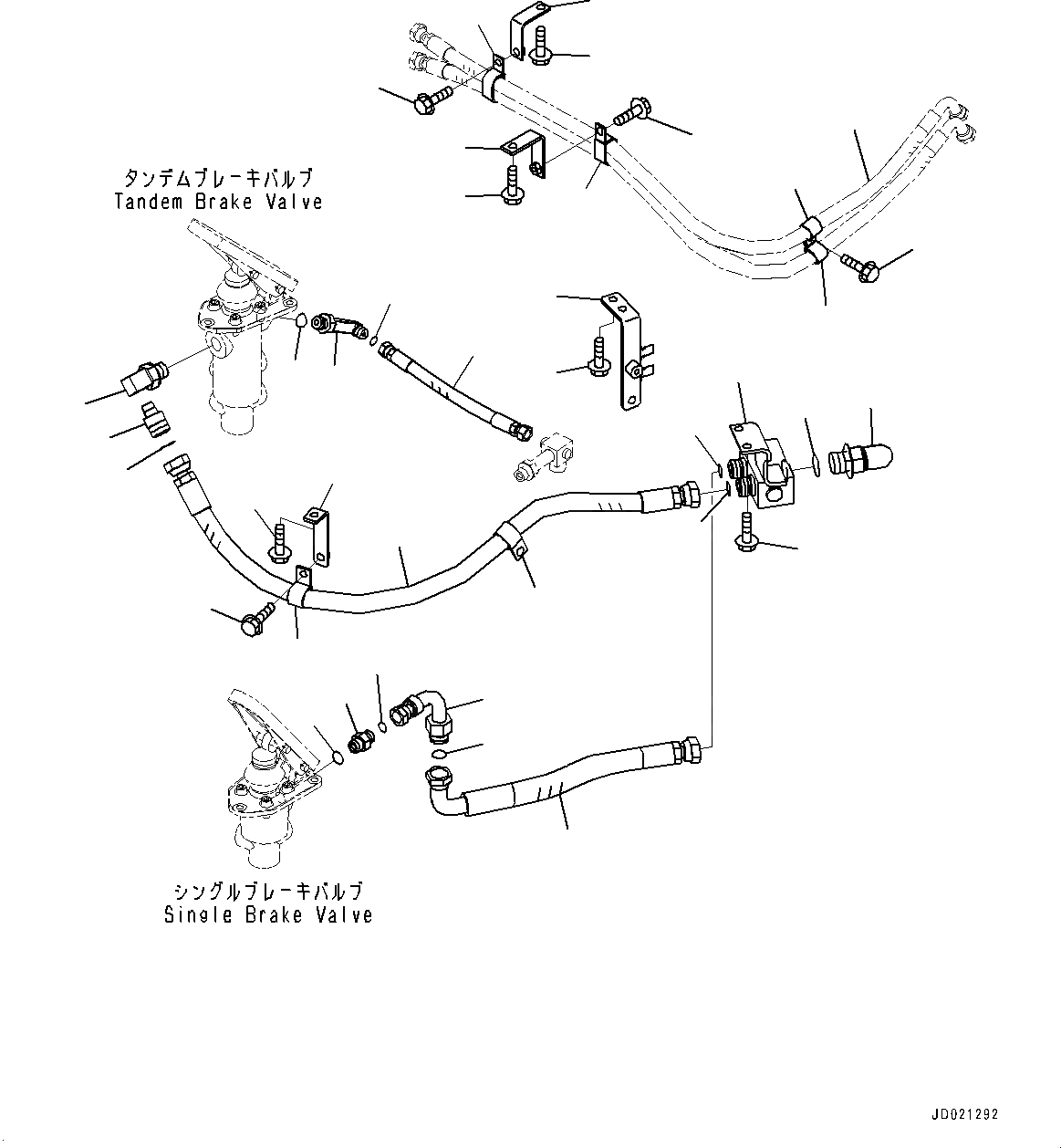 タンデムブレーキバルブ
Tandem Brake Valve

シングルブレーキバルブ
Single Brake Valve

JD021292