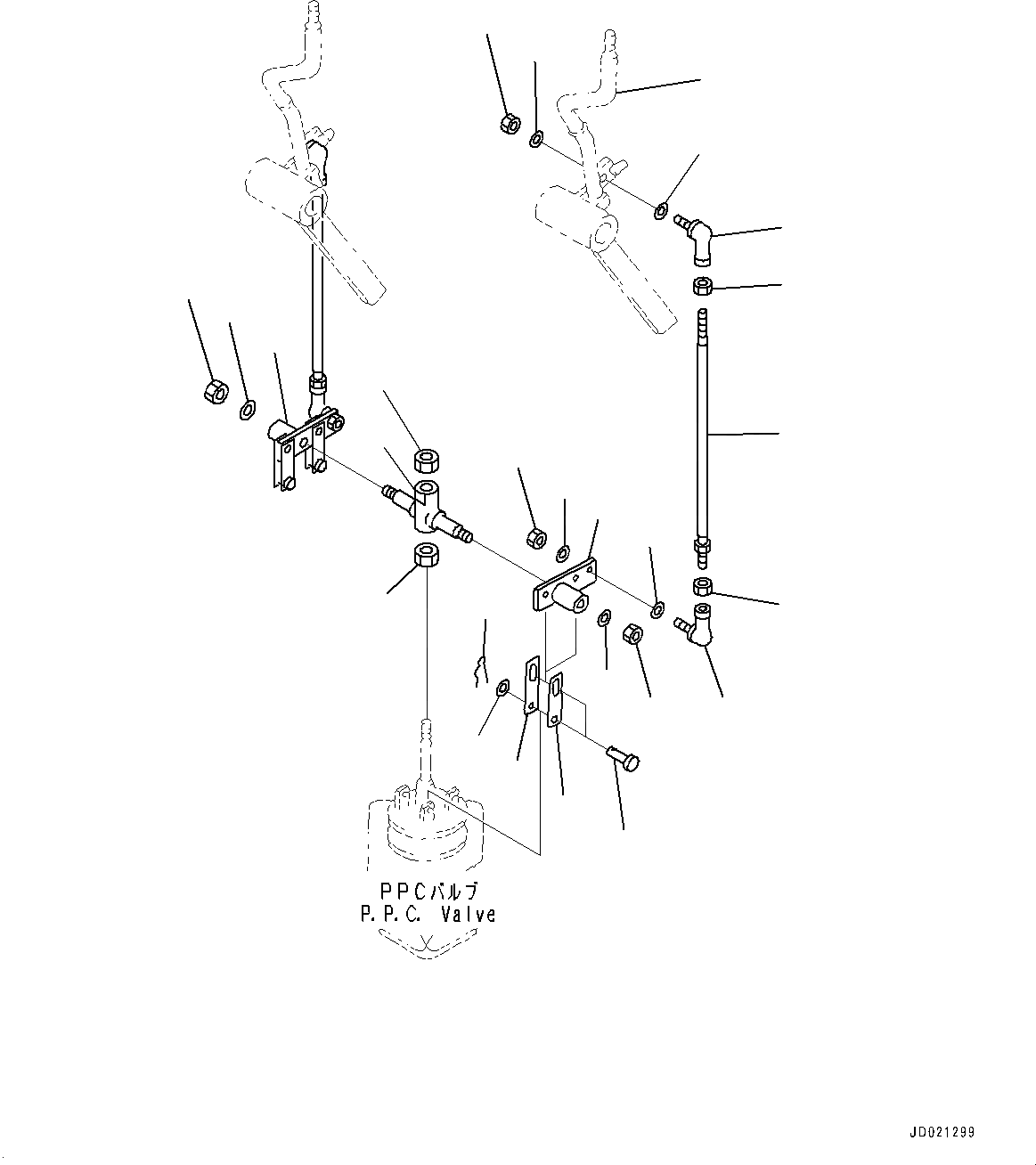 PPCバルブ
P.P.C. Valve

JD021299