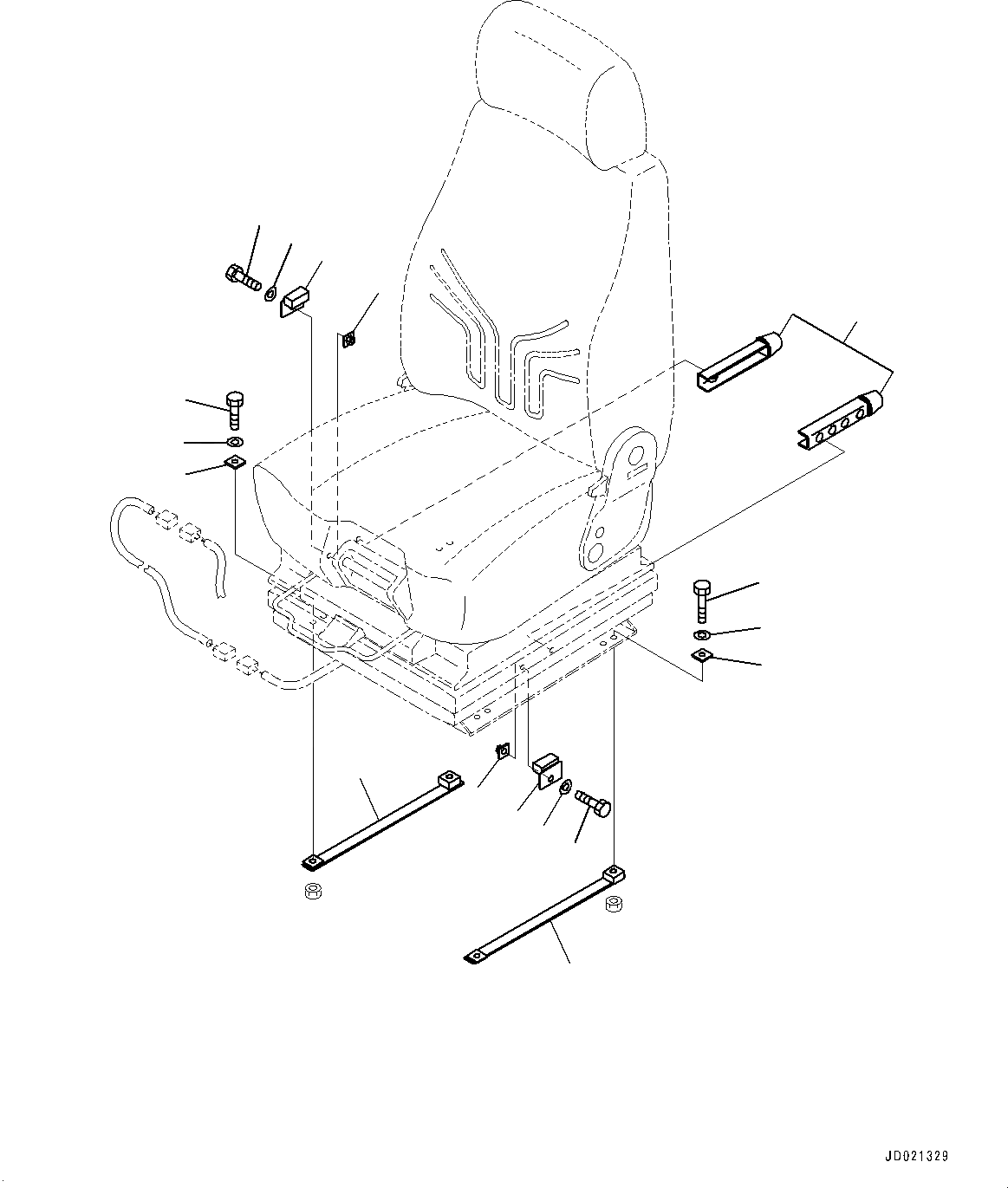 JD021329