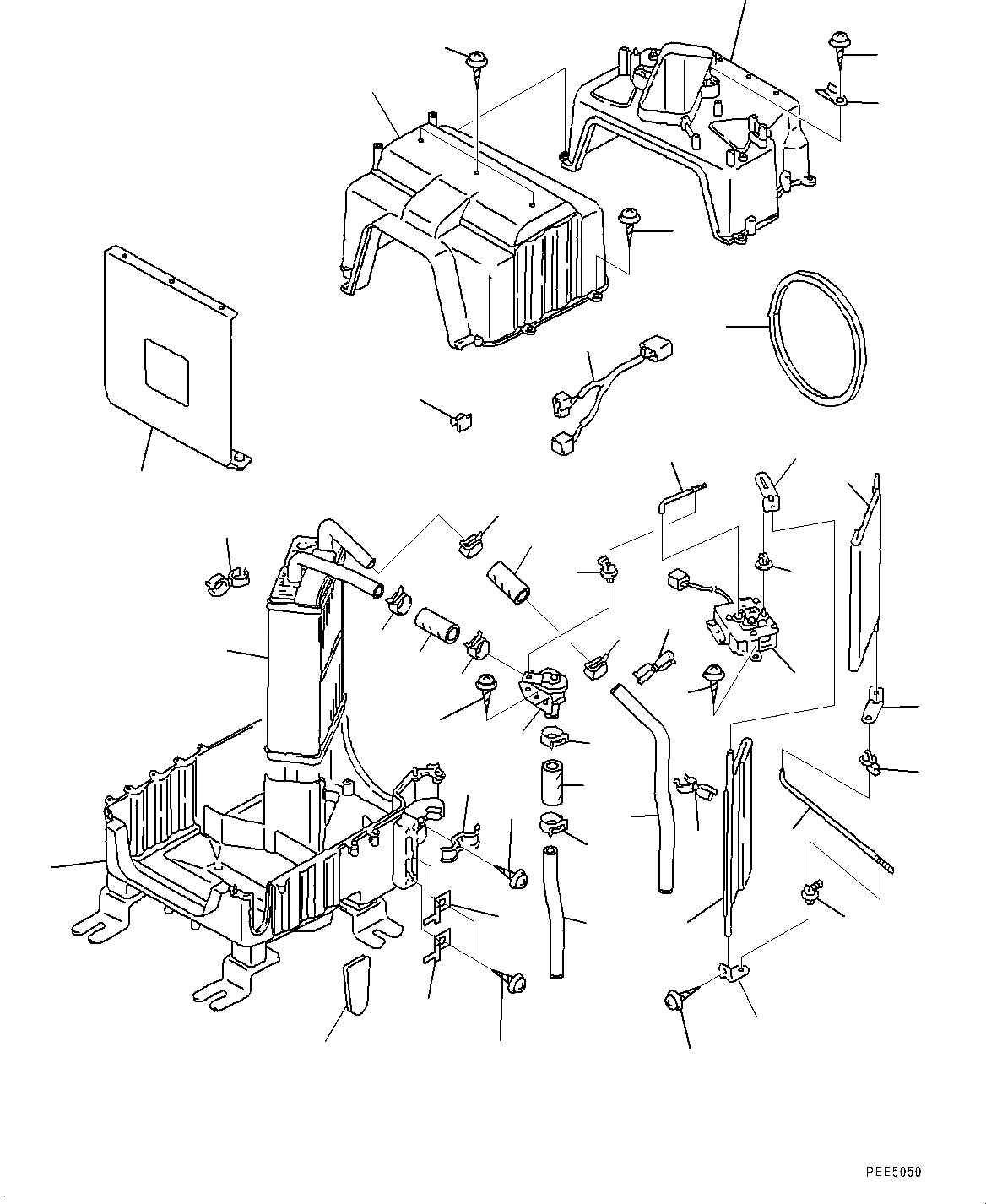 PEE5050