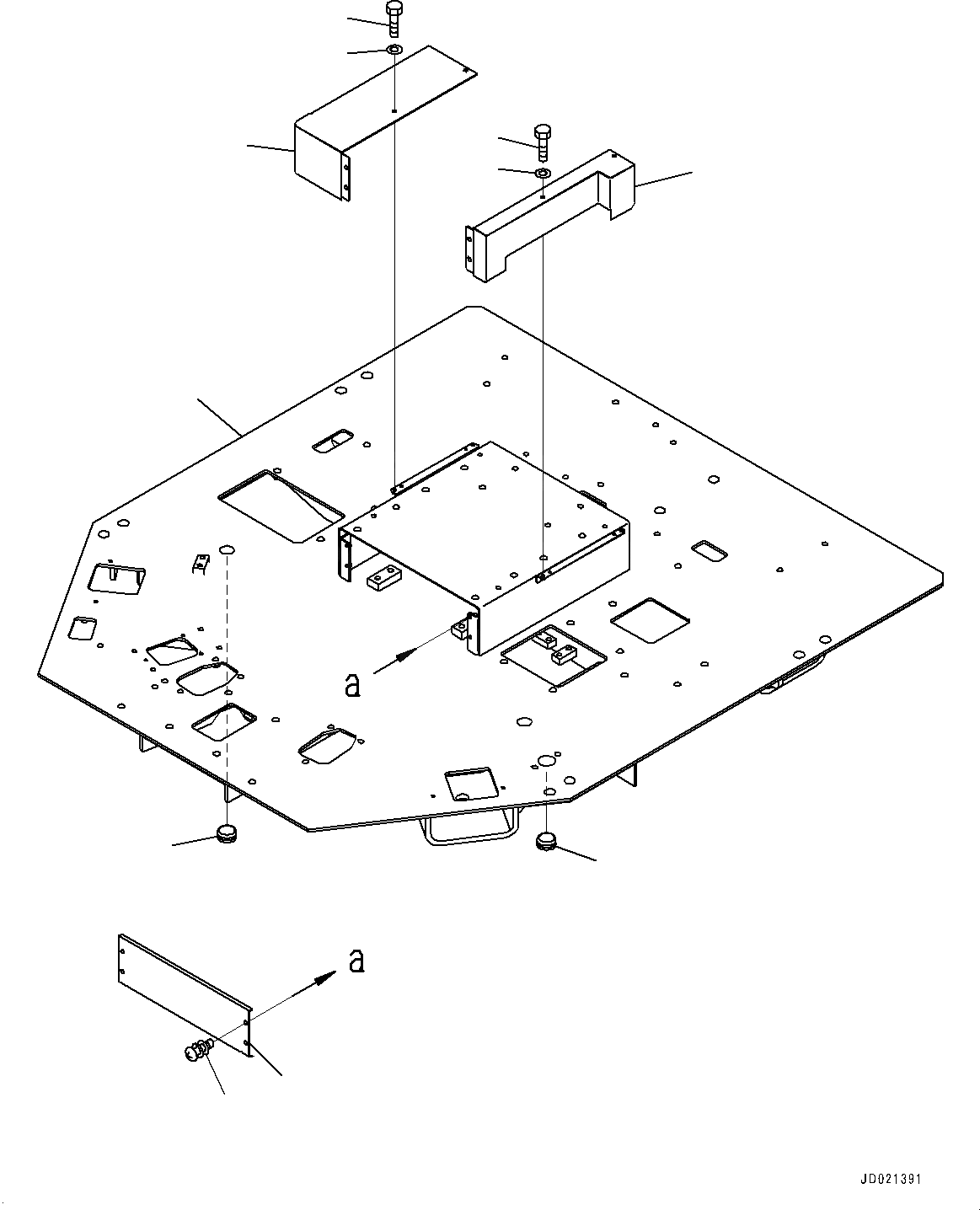 a

a

JD021391