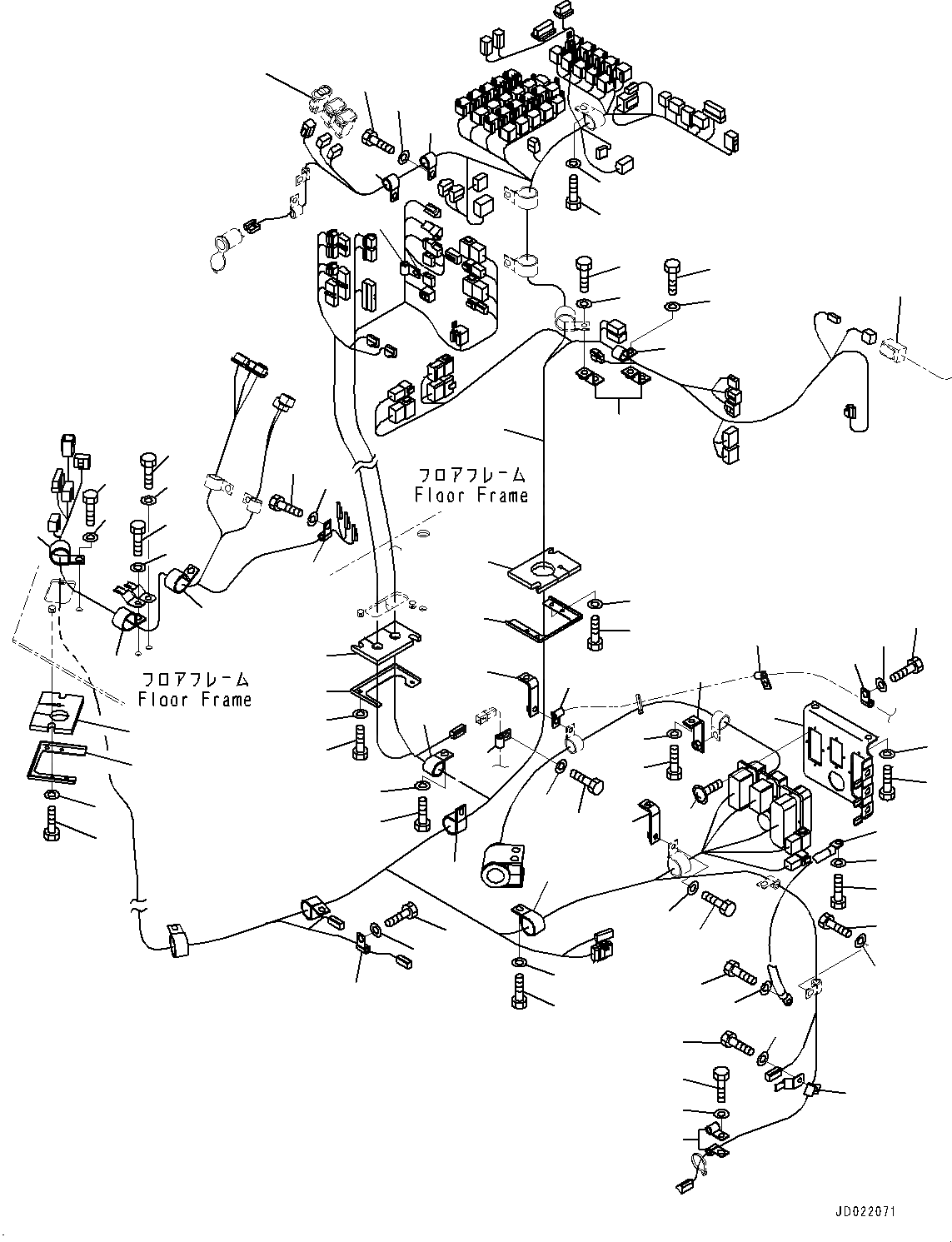 フロアフレーム
Floor Frame

フロアフレーム
Floor Frame

JD022071