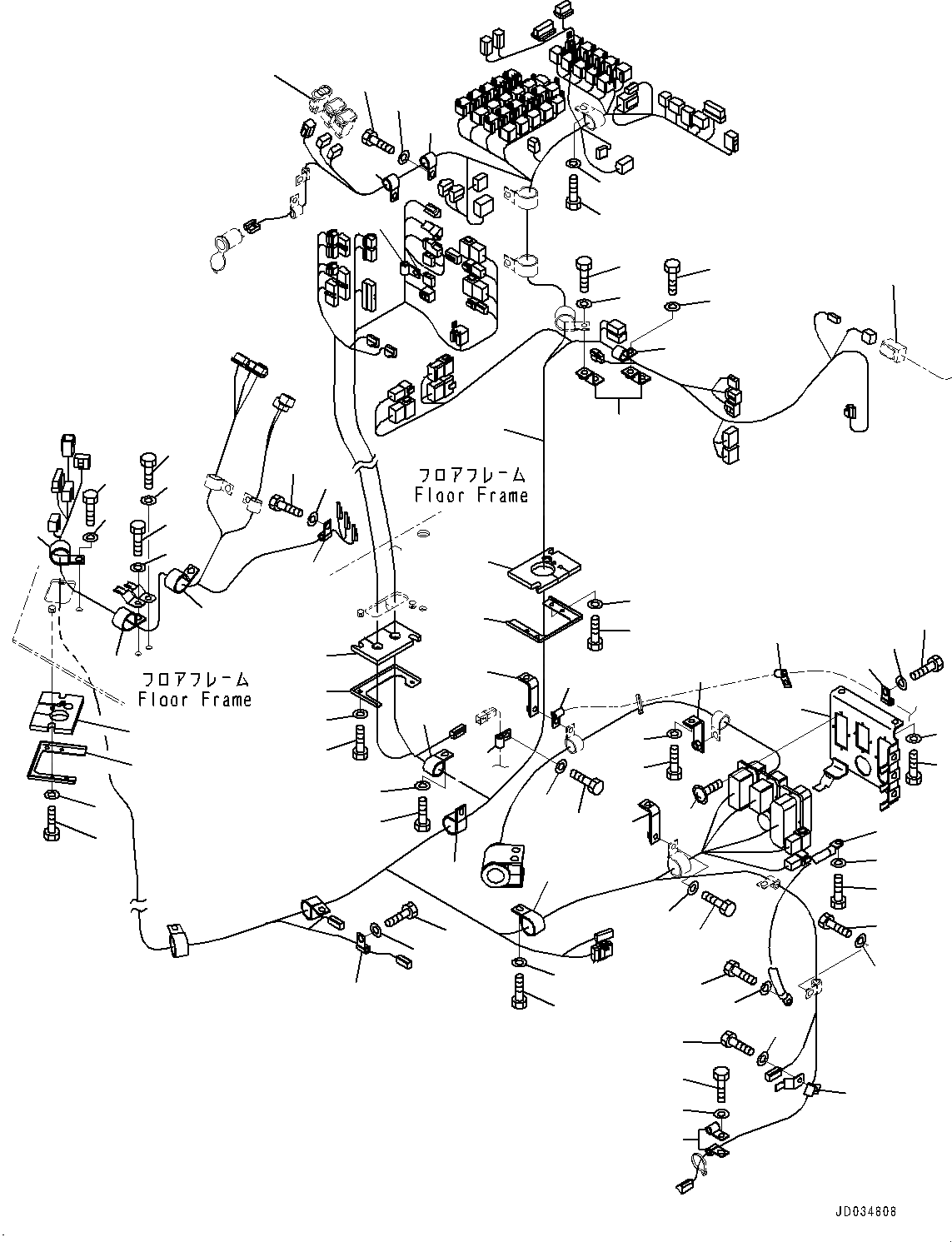 フロアフレーム
Floor Frame

フロアフレーム
Floor Frame

JD034808