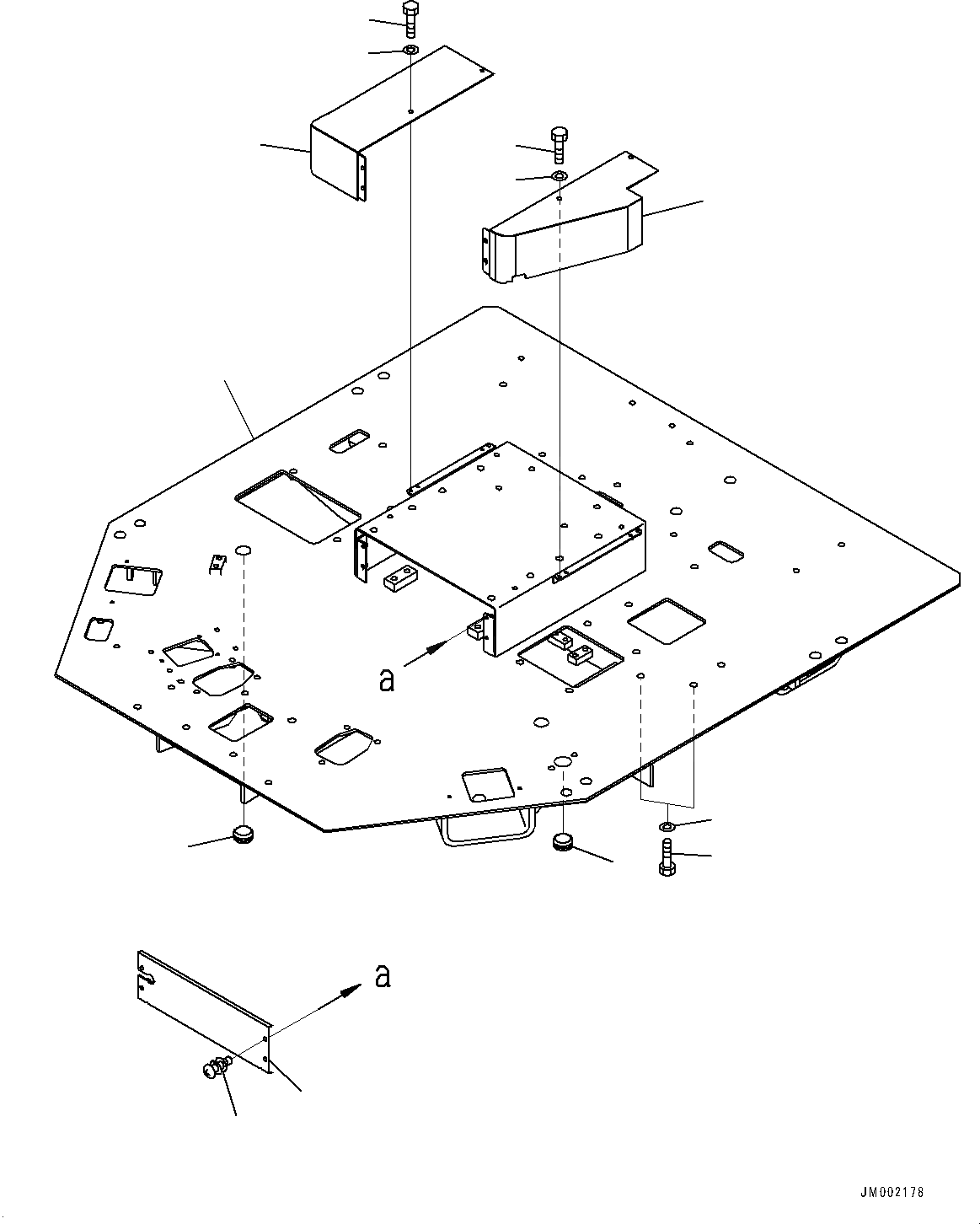 a

a

JM002178