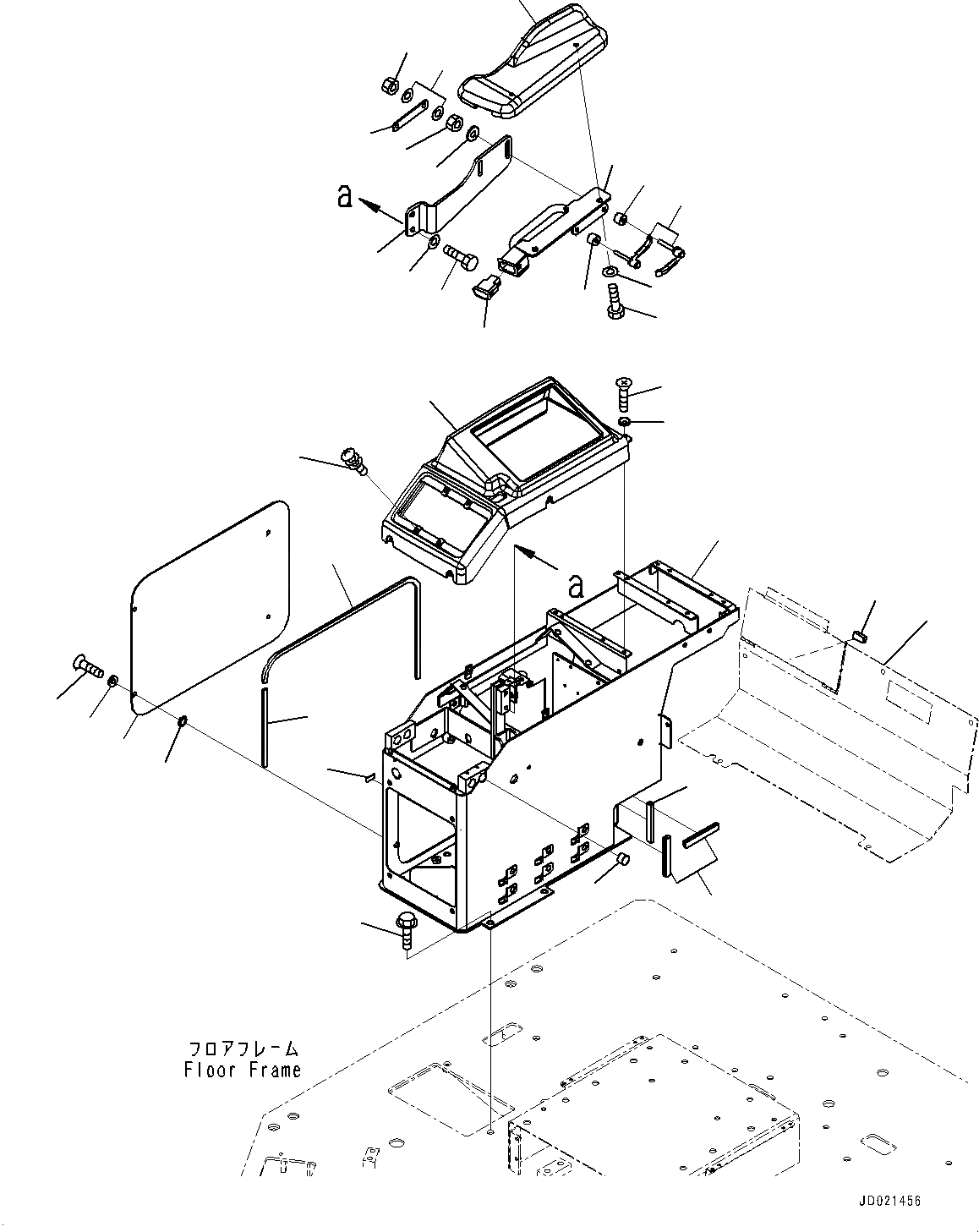 a

a

フロアフレーム
Floor Frame

JD021456