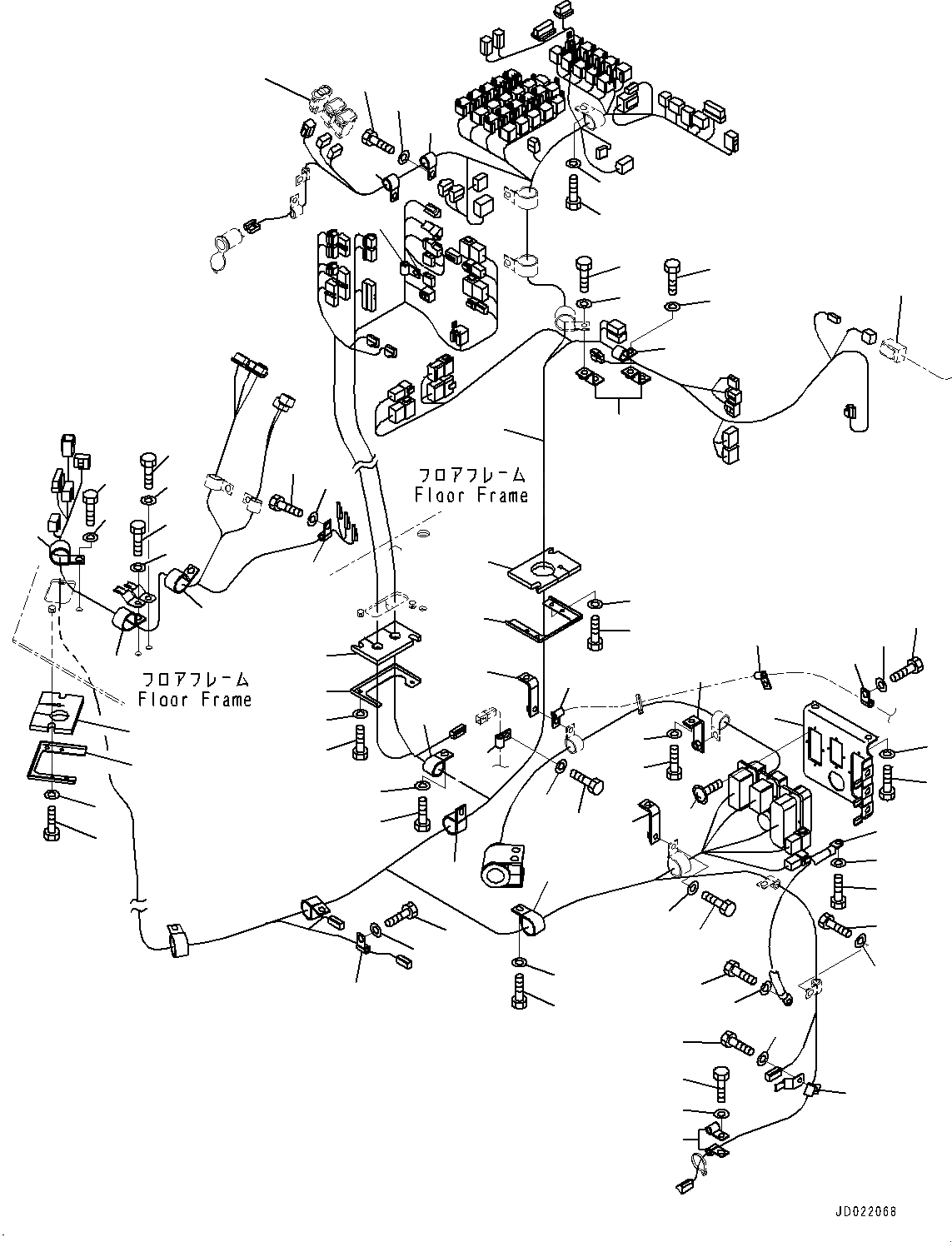 フロアフレーム
Floor Frame

フロアフレーム
Floor Frame

JD022068