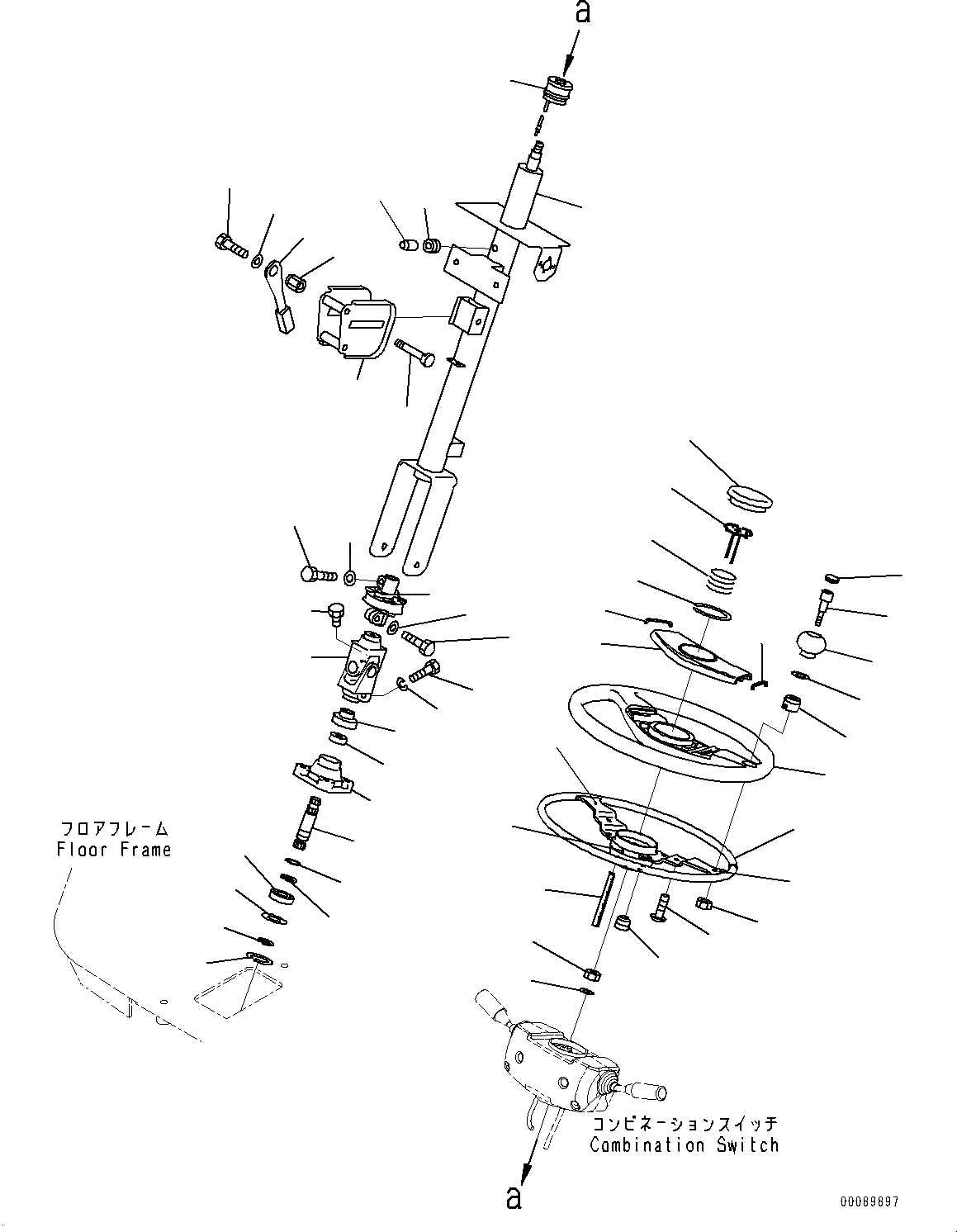 a

フロアフレーム
Floor Frame

コンビネーションスイッチ
Combination Switch

a

00089897