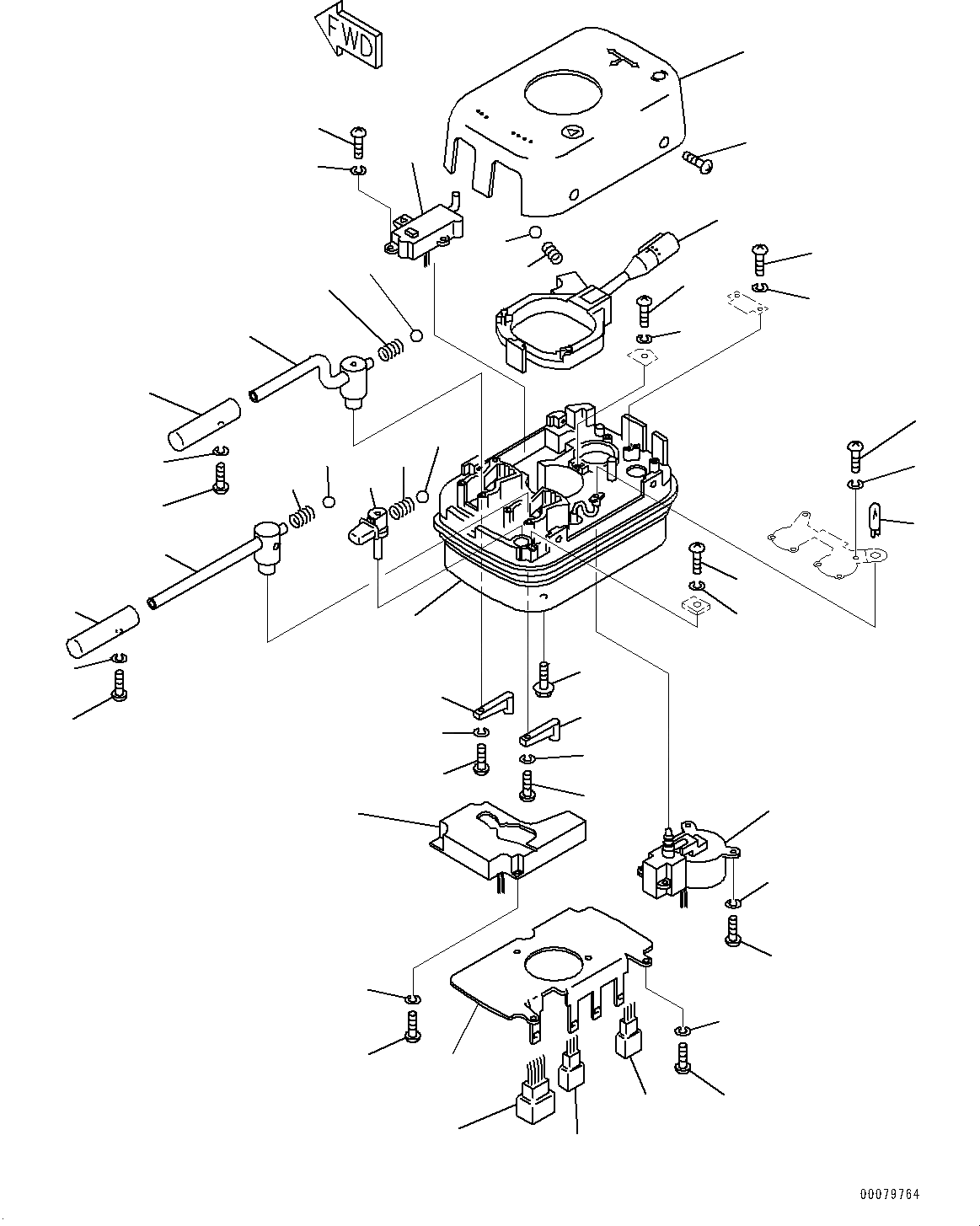 FWD

00079764