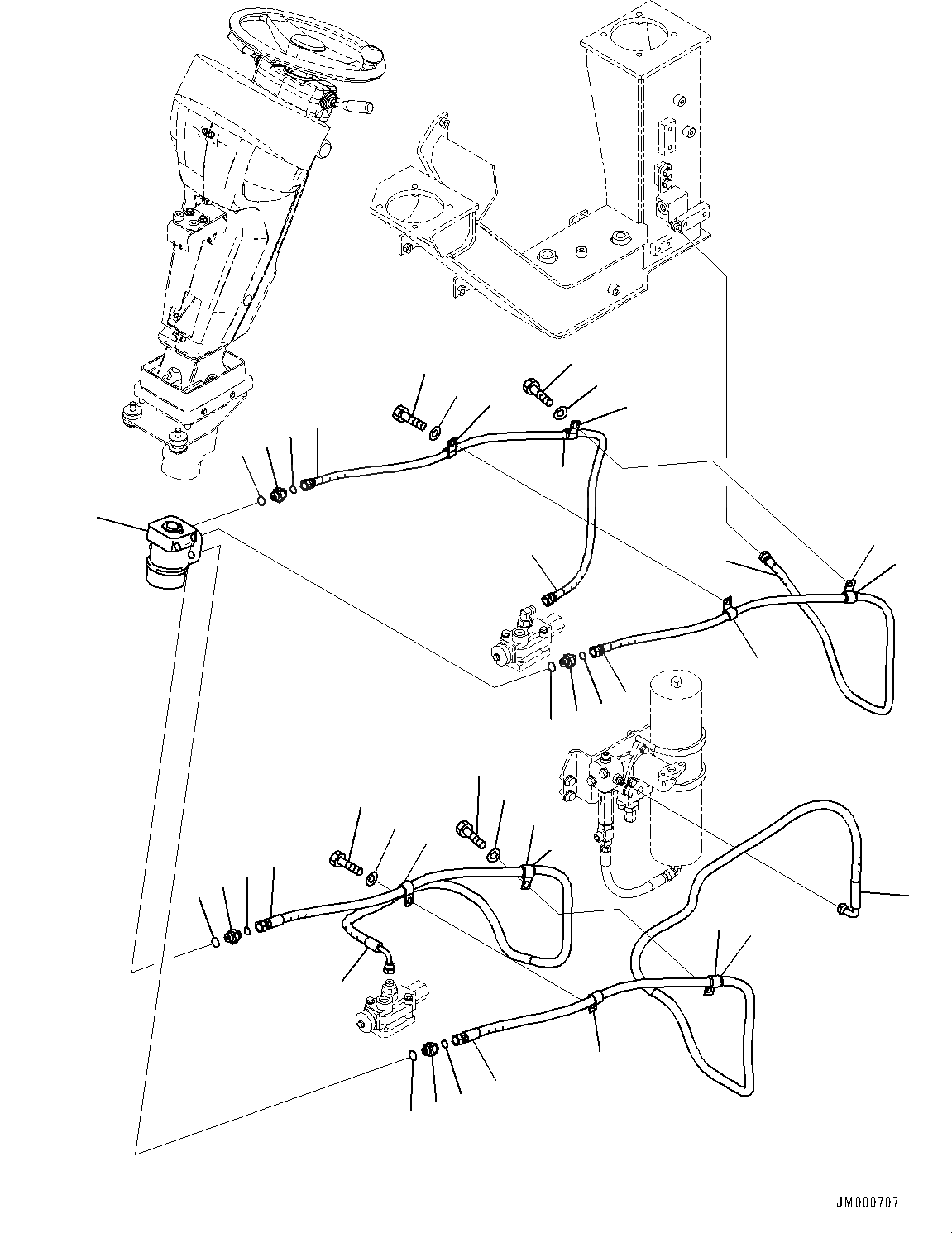 JM000707