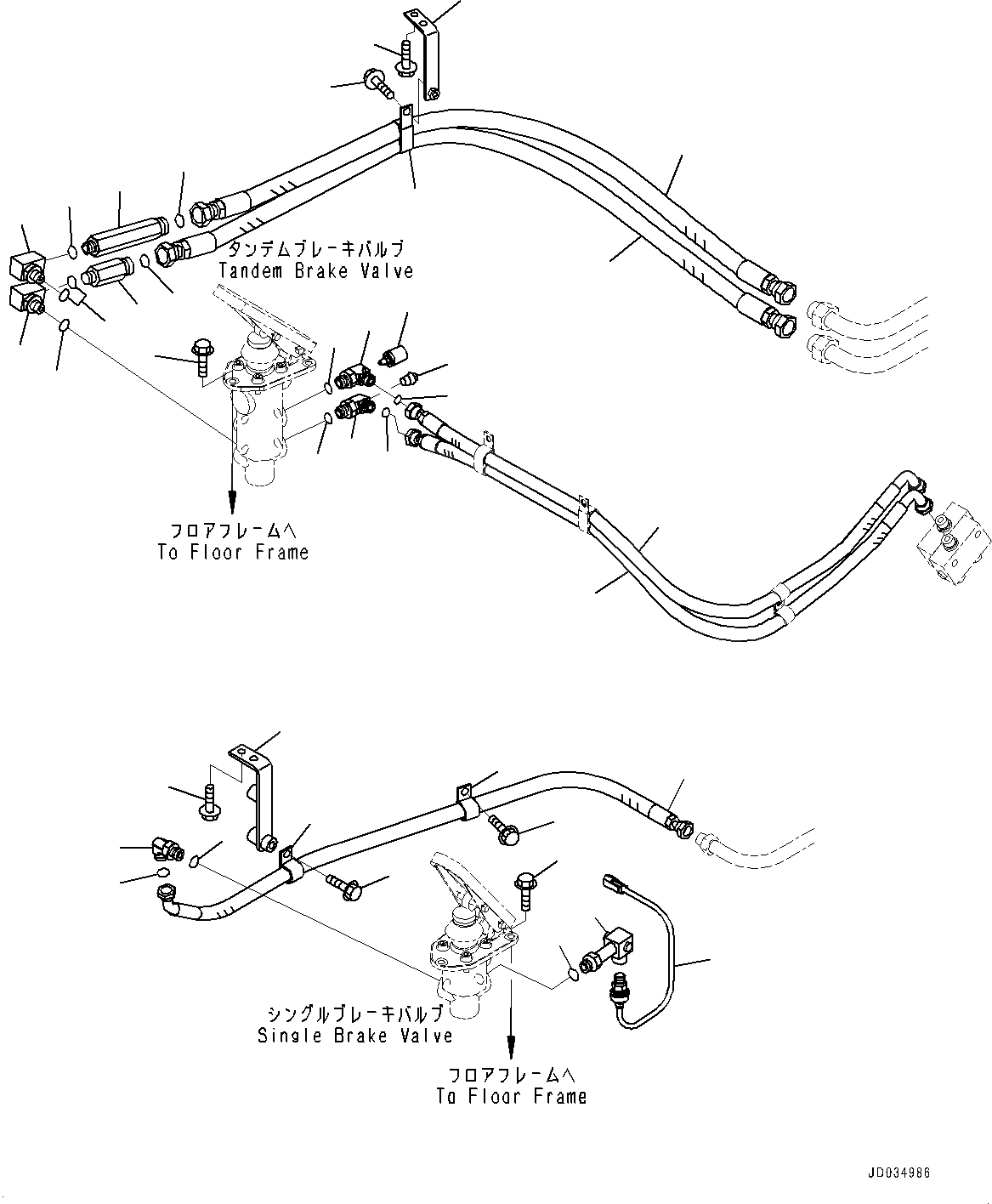 タンデムブレーキバルブ
Tandem Brake Valve

フロアフレームへ
To Floor Frame

シングルブレーキバルブ
Single Brake Valve

フロアフレームへ
To Floor Frame

JD034986