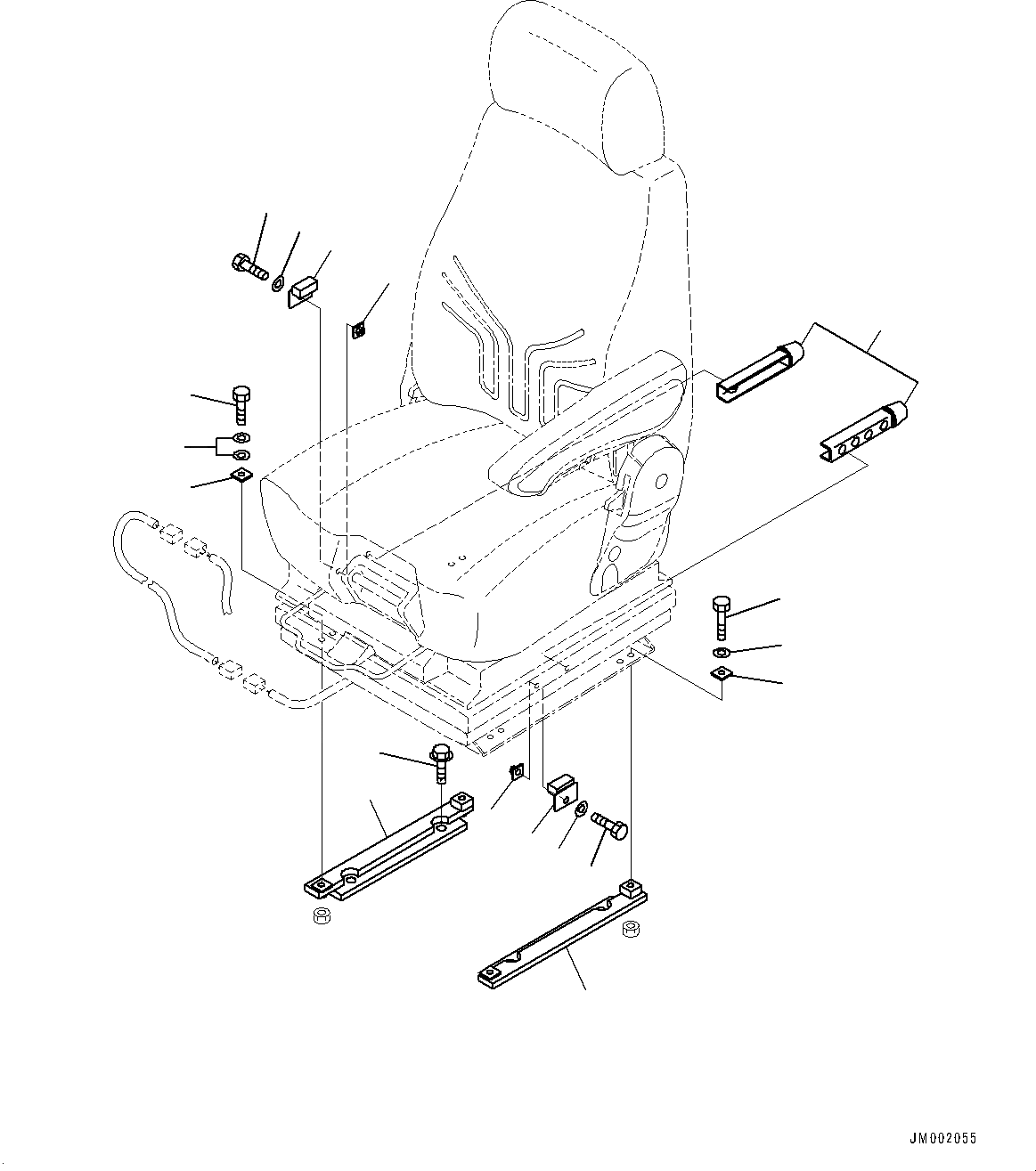 JM002055