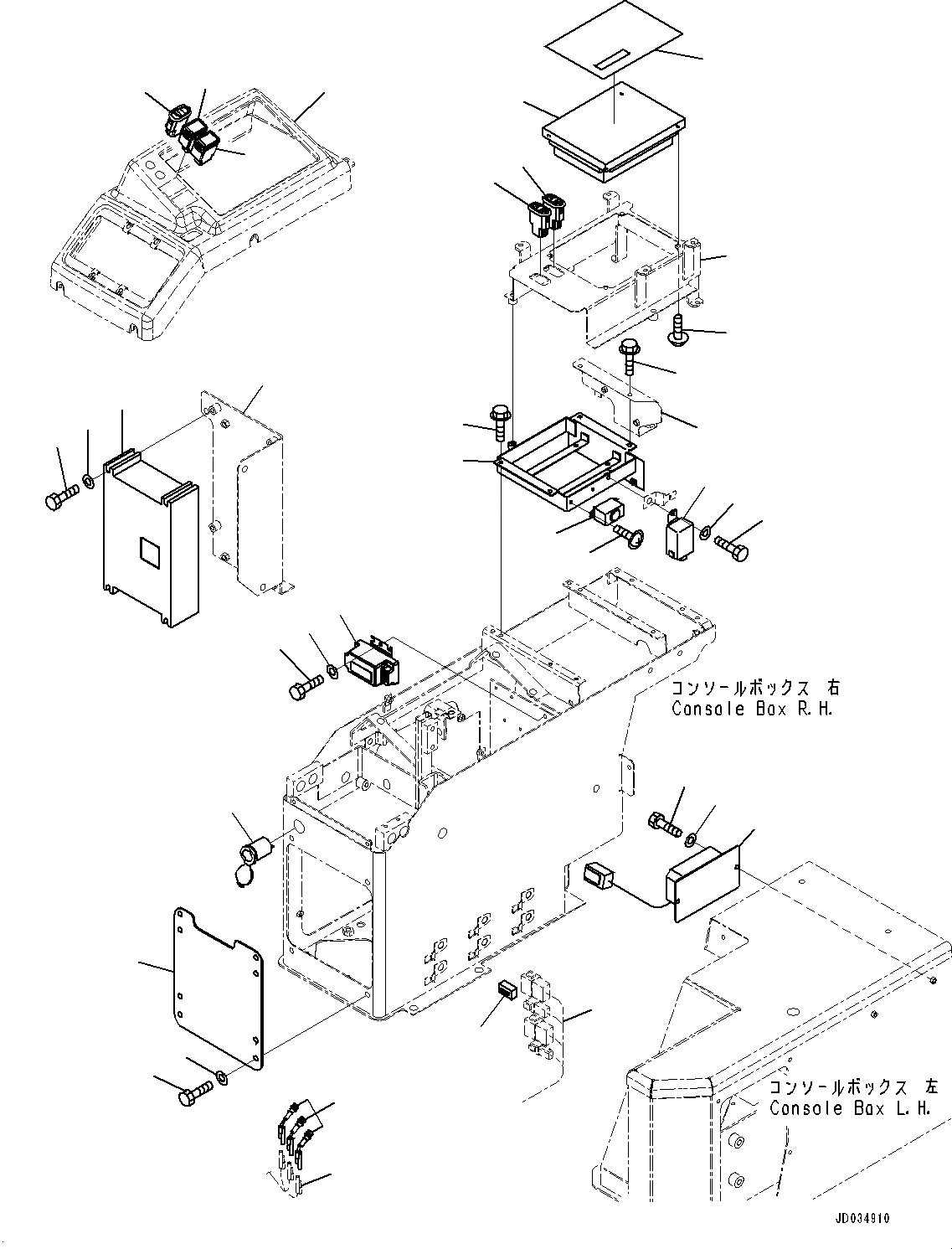 コンソールボックス 右
Console Box R.H.

コンソールボックス 左
Console Box L.H.

JD034910