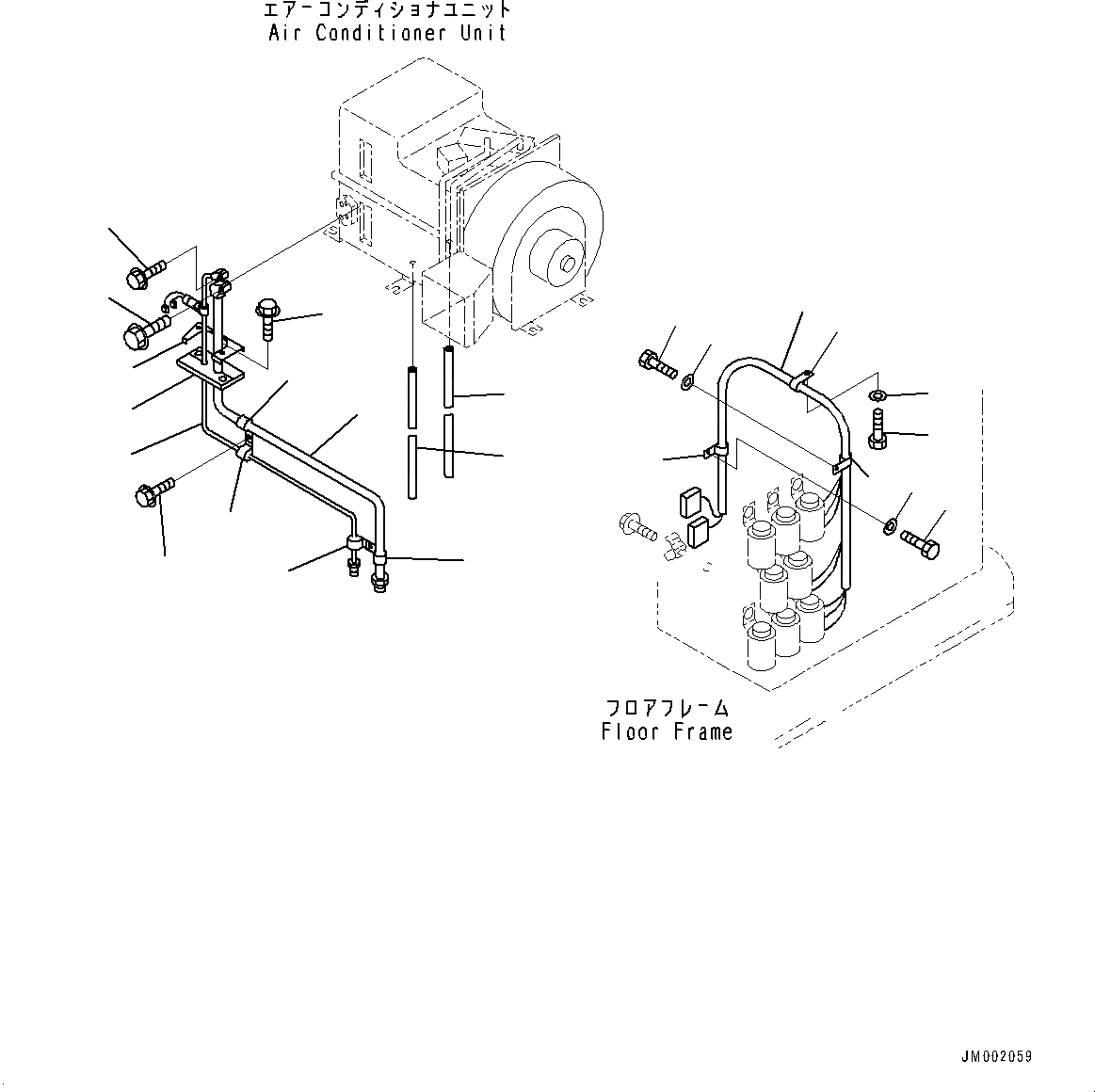 エアーコンディショナユニット
Air Conditioner Unit

フロアフレーム
Floor Frame

JM002059