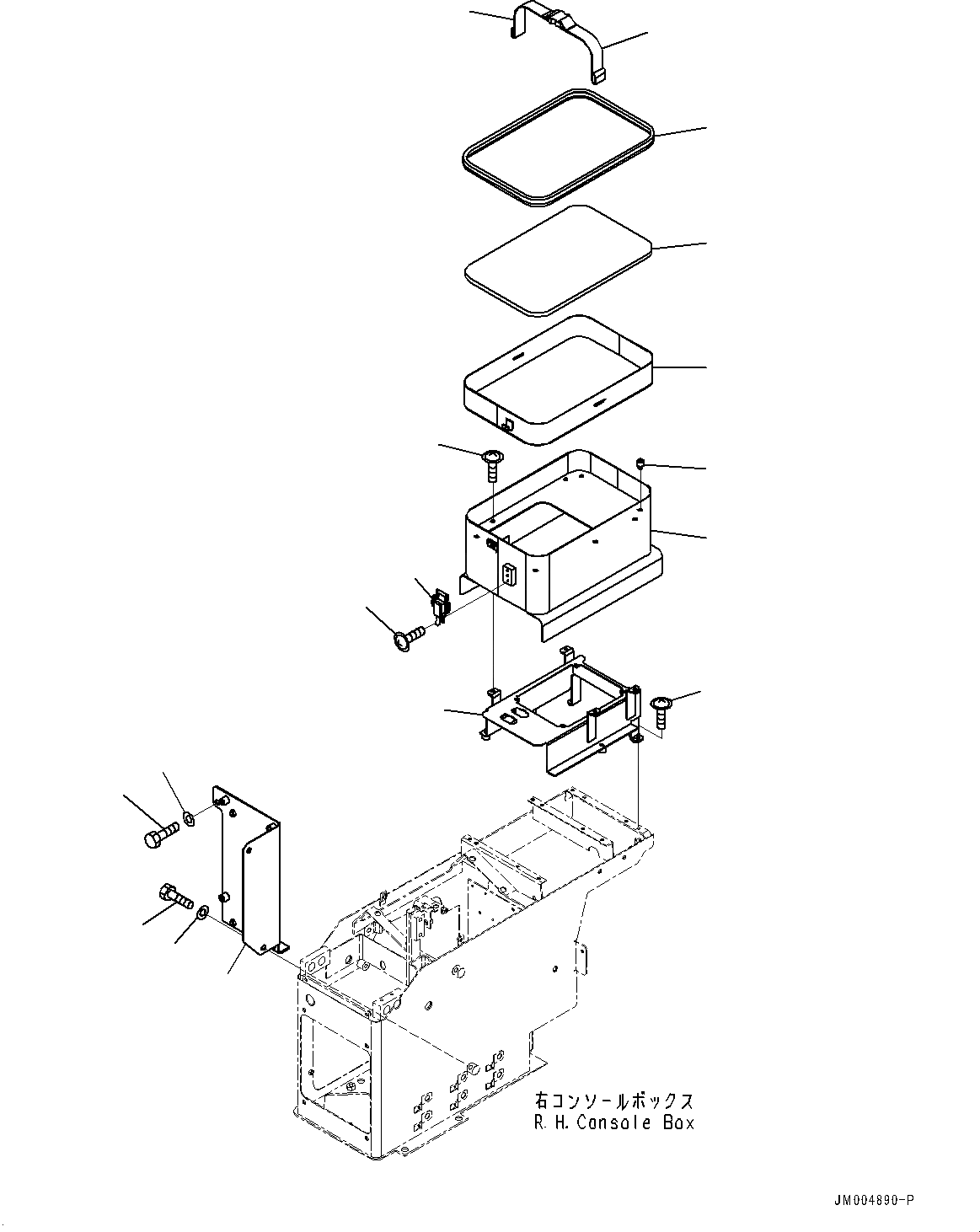 右コンソールボックス
R.H.Console Box

JM004890-P