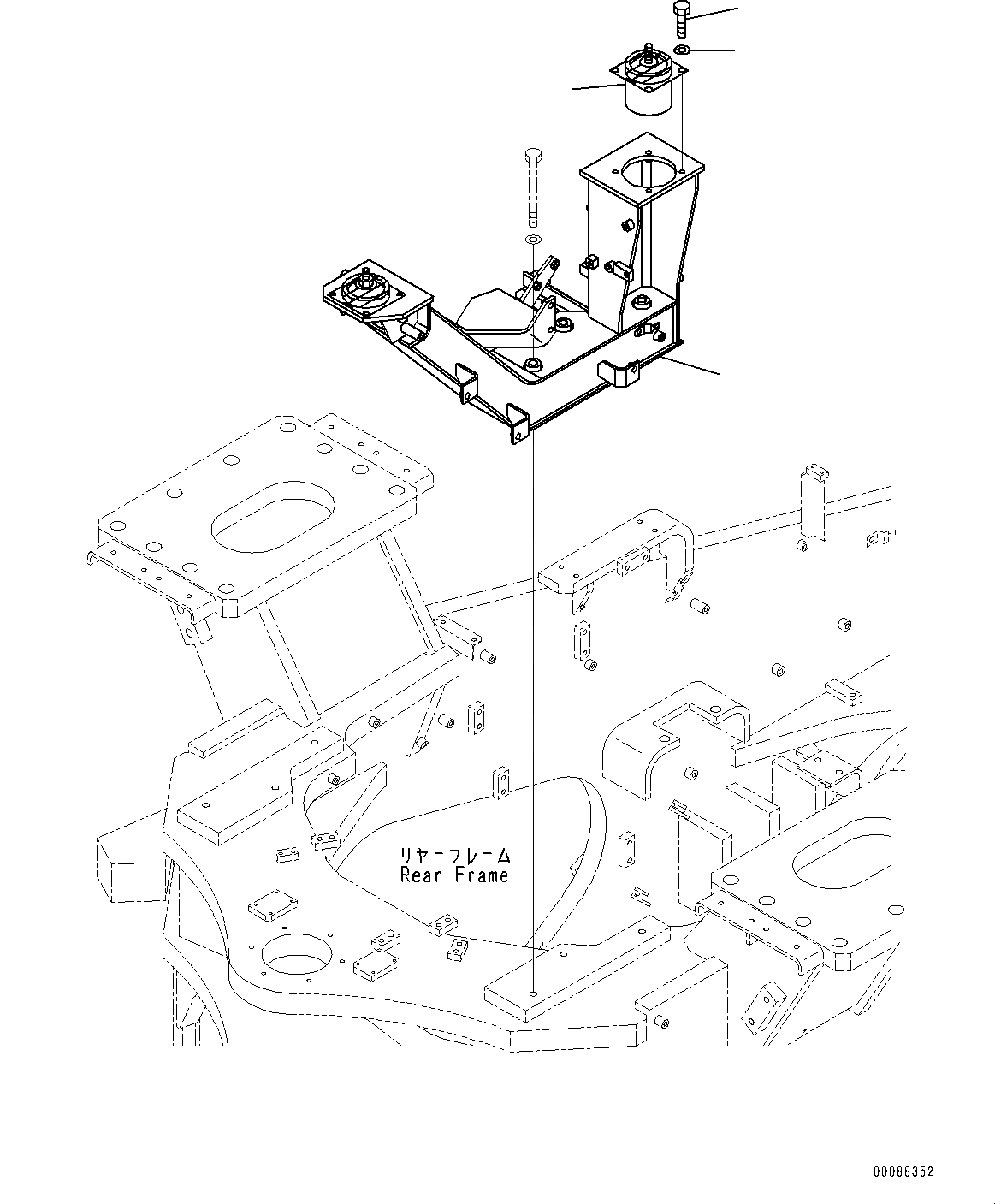 リヤーフレーム
Rear Frame

00088352