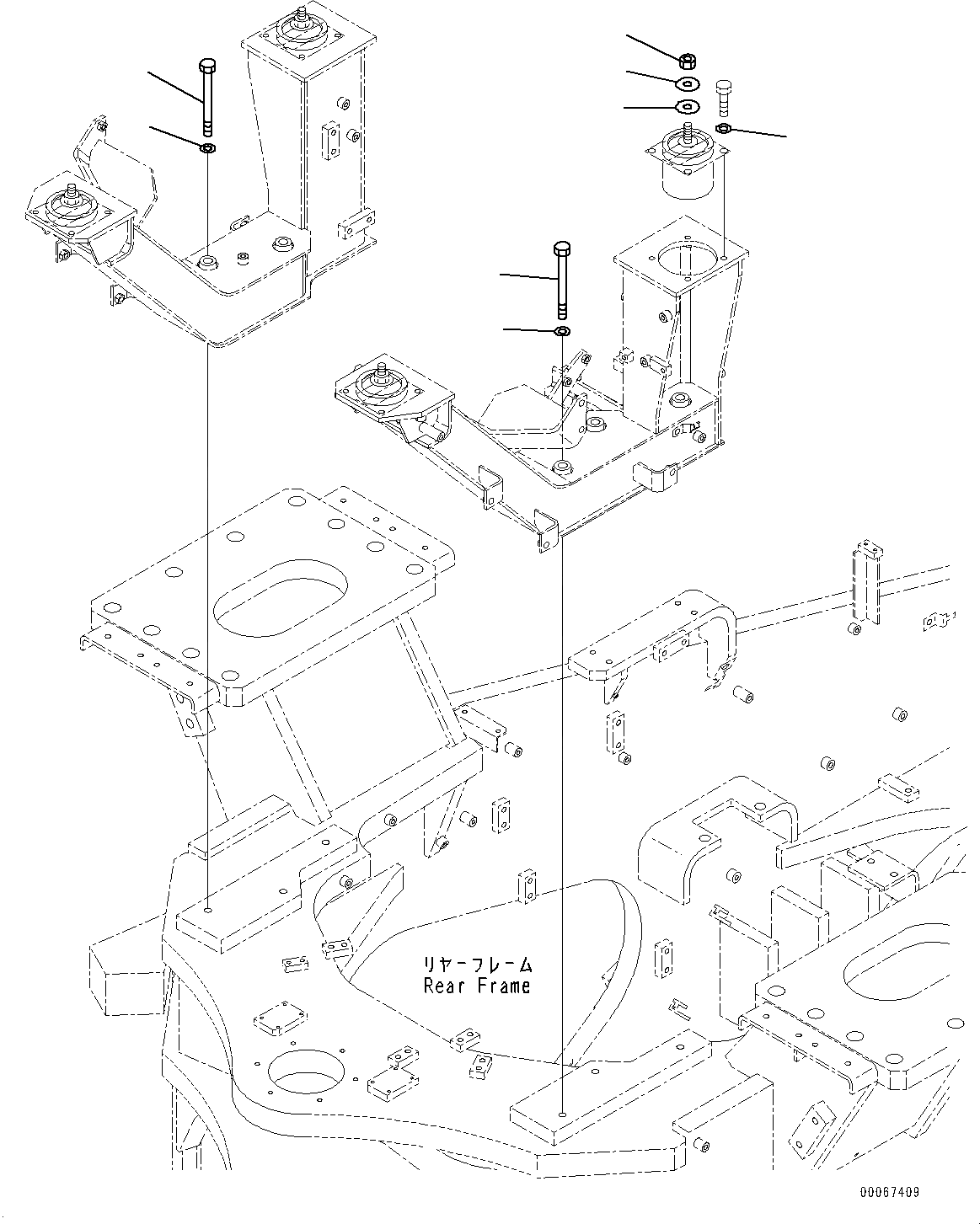 リヤーフレーム
Rear Frame

00067409